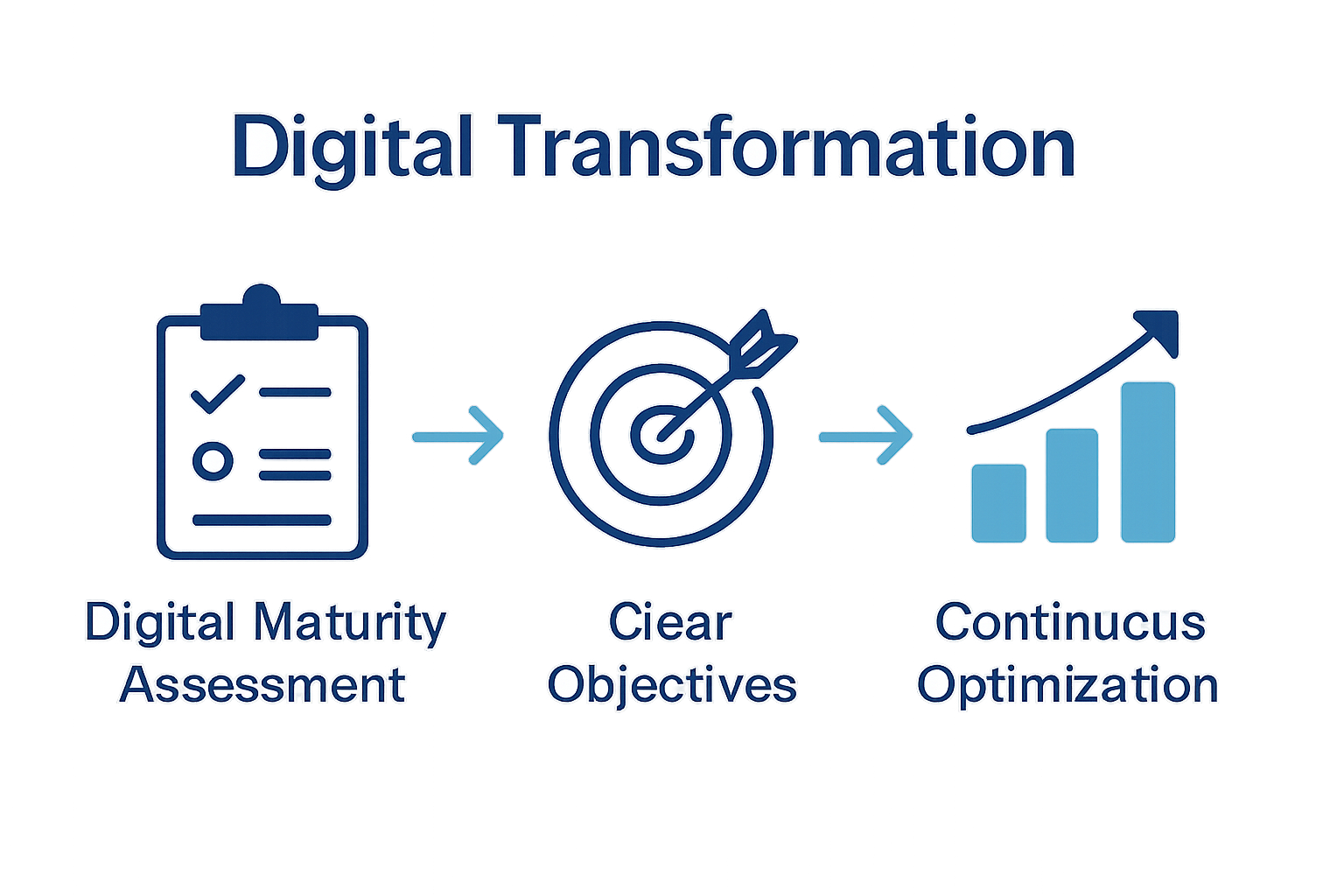 Digital Transformation

Digital Maturity Assessment

Ciear Objectives

Continucus Optimization