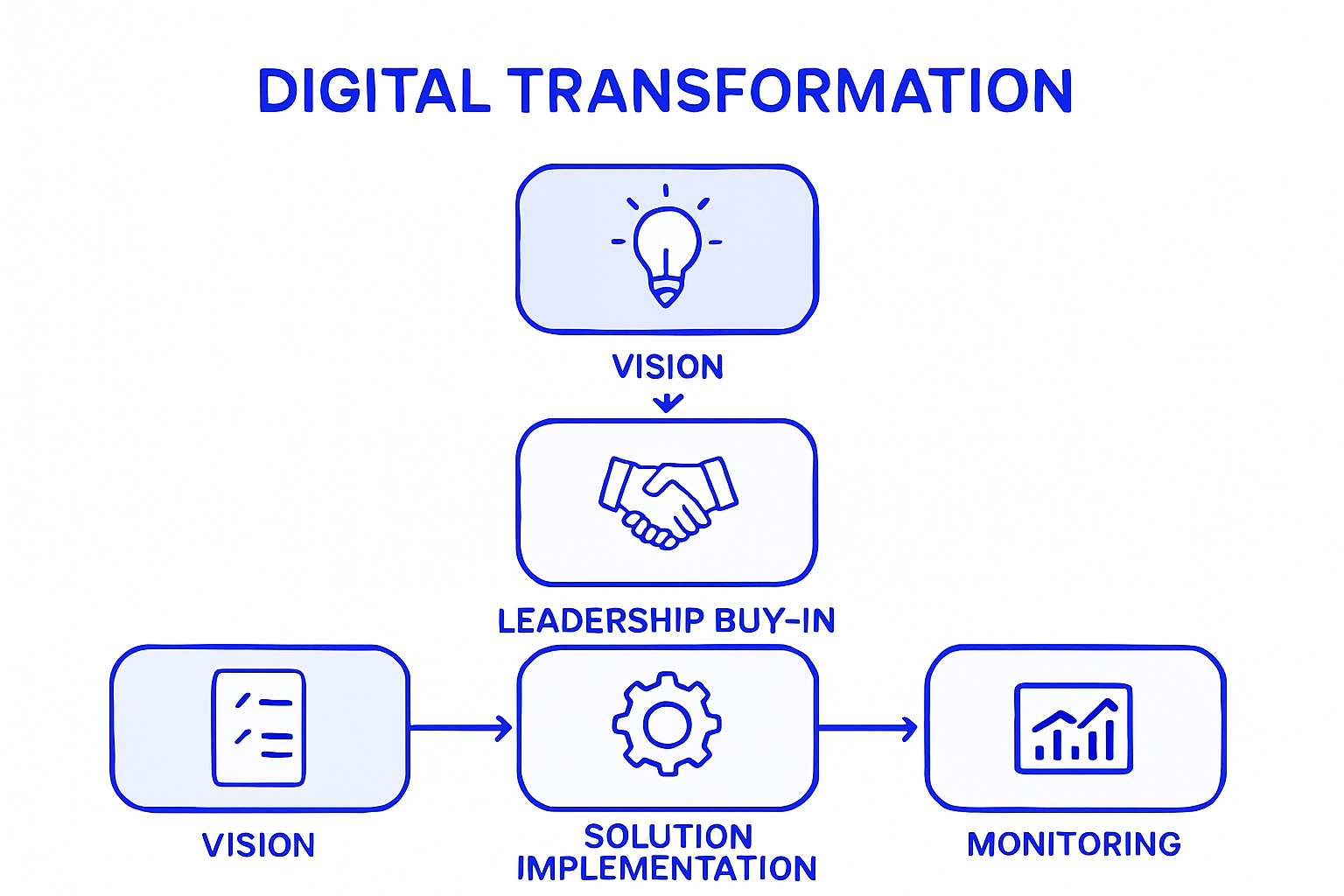 DIGITAL TRANSFORMATION

VISION

LEADERSHIP BUY-IN

VISION

SOLUTION IMPLEMENTATION

MONITORING