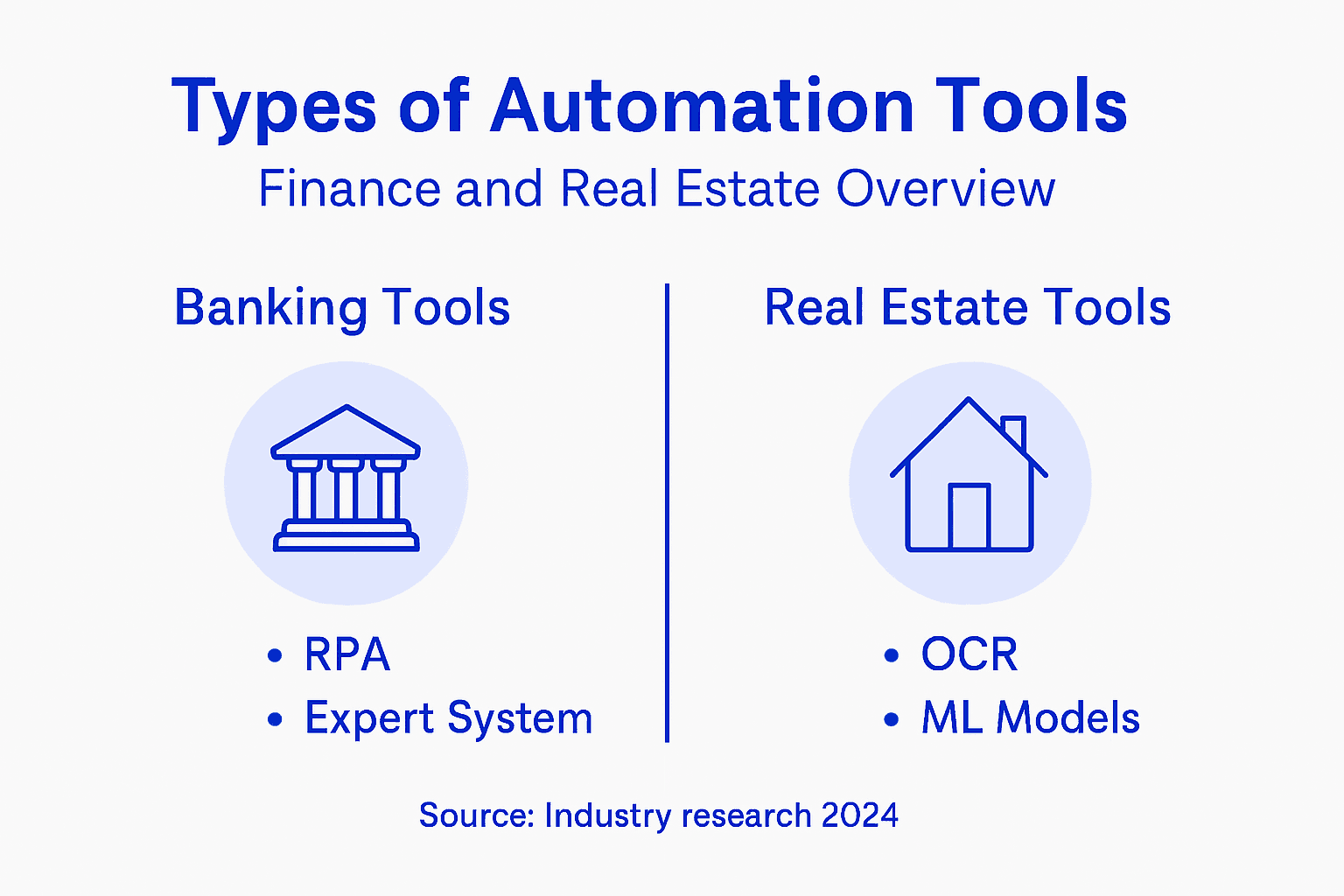 Types of Automation Tools
Finance and Real Estate Overview

Banking Tools

• RPA
• Expert System

Real Estate Tools

• OCR
• ML Models

Source: Industry research 2024