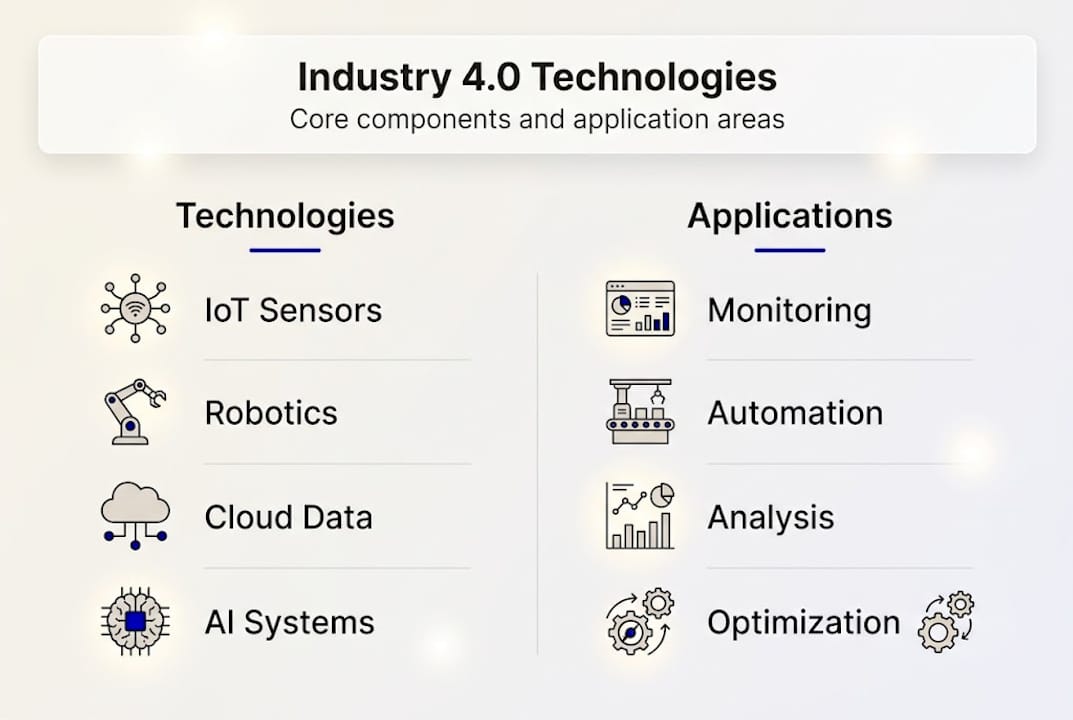 Industry 4.0 Technologies
Core components and application areas

Technologies

IoT Sensors

Robotics

Cloud Data

AI Systems

Applications

Monitoring

Automation

Analysis

Optimization