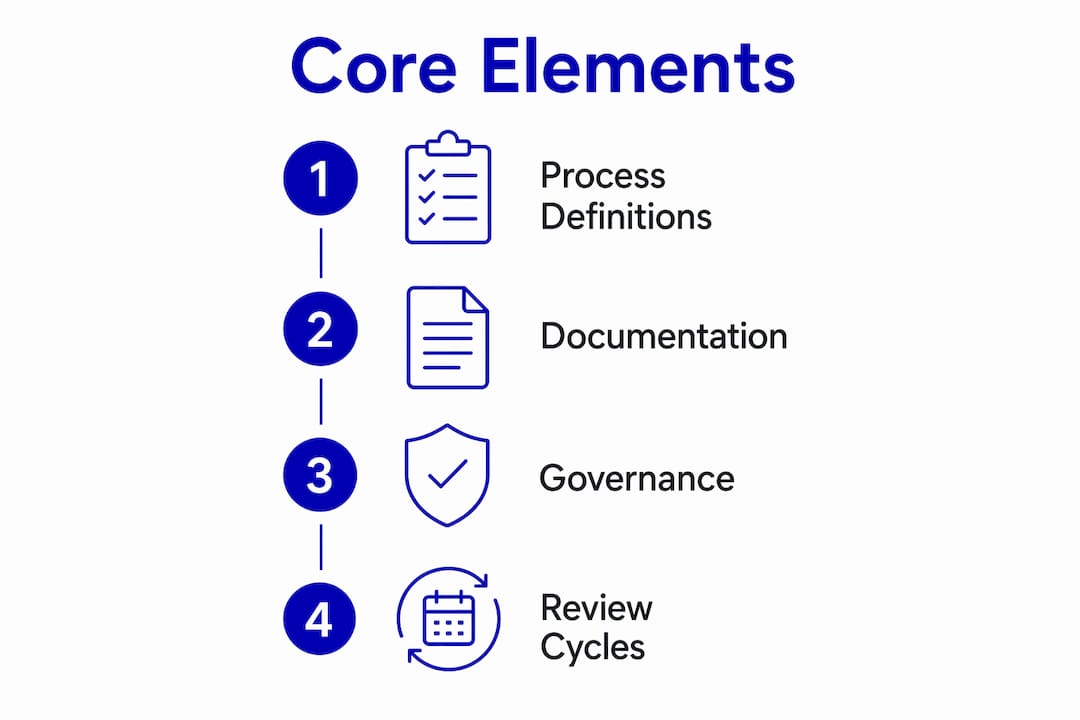 Core Elements

1 Process Definitions

2 Documentation

3 Governance

4 Review Cycles