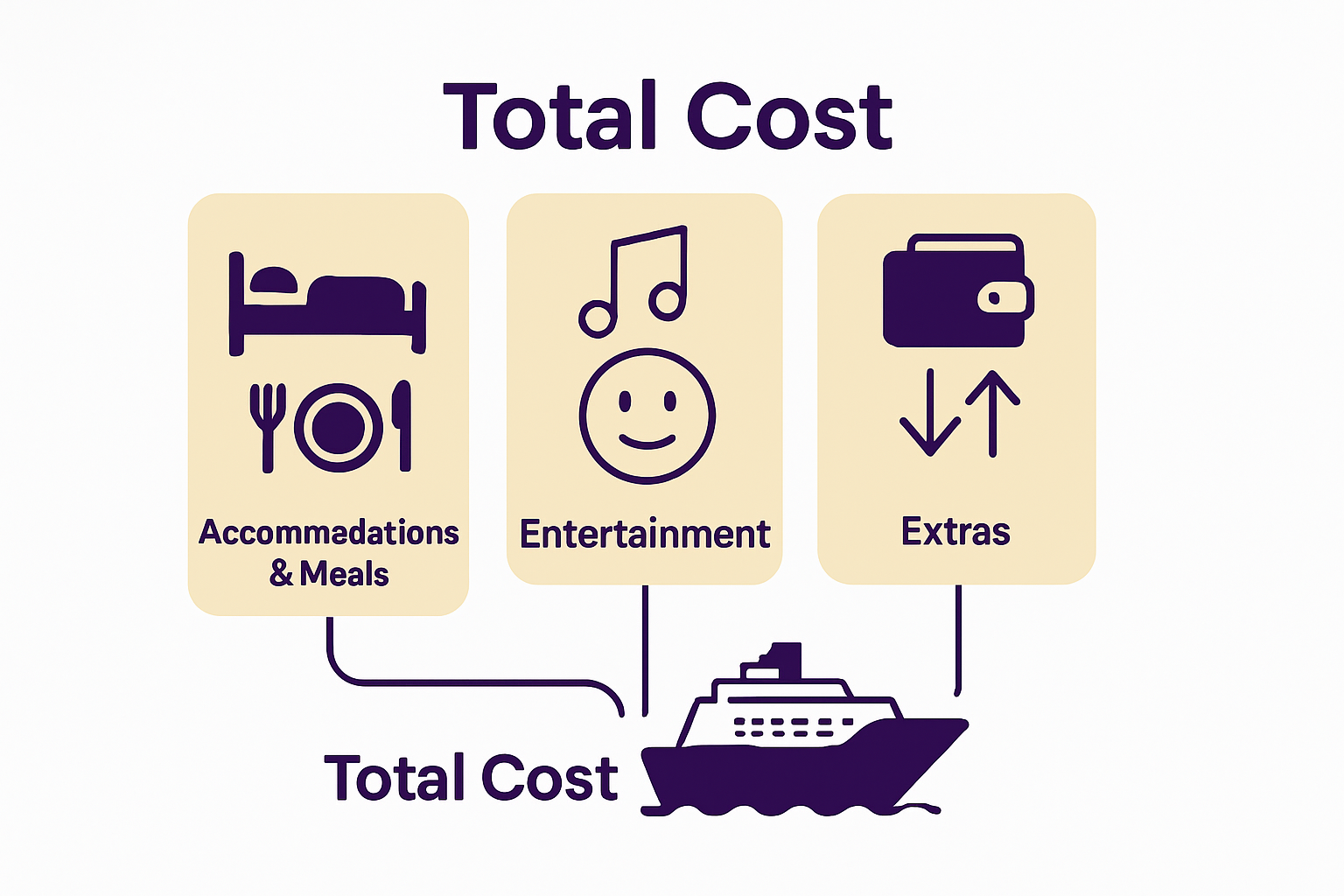 Total Cost

Accommadations & Meals

Entertainment

Extras

Total Cost