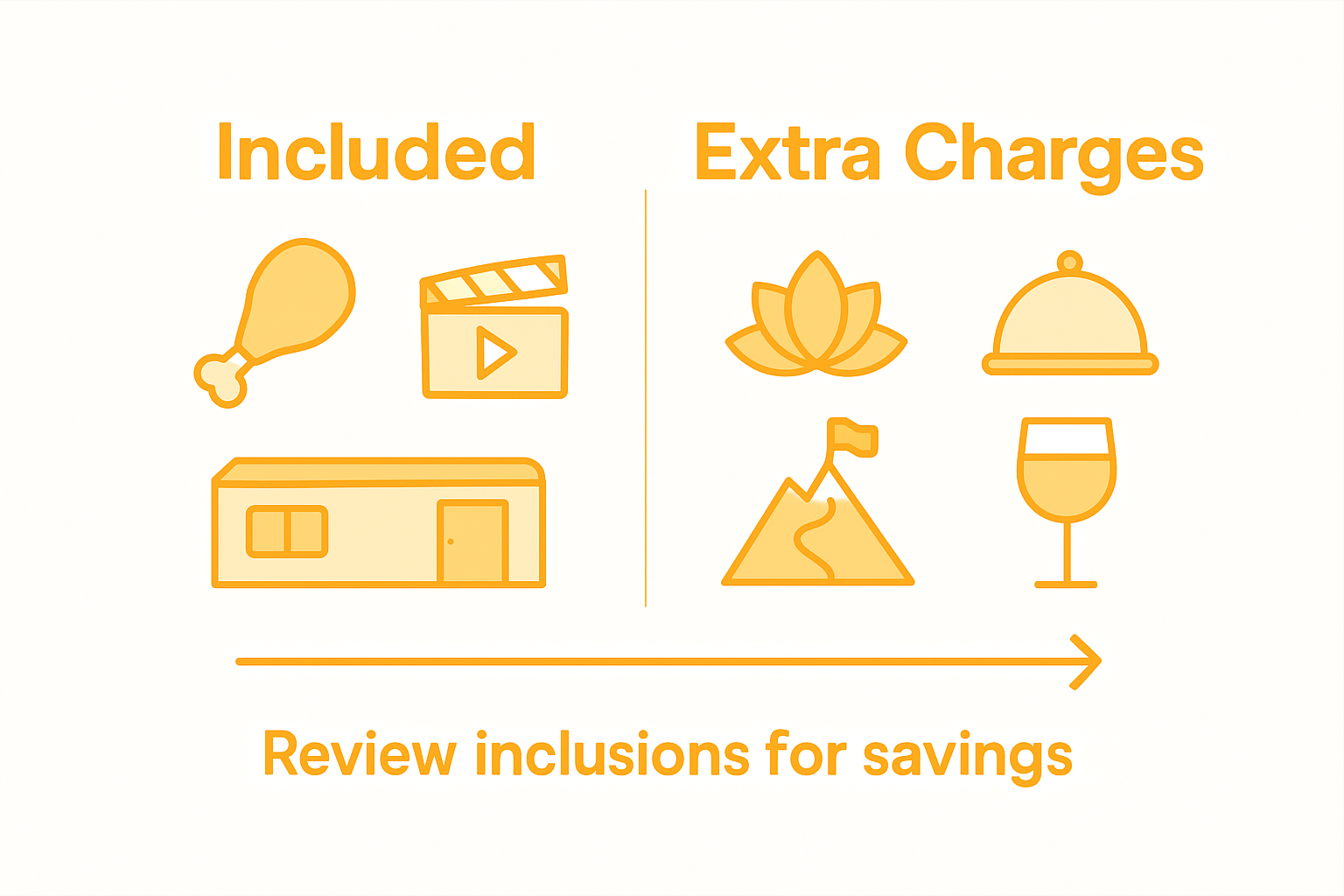 Included

Extra Charges

Review inclusions for savings