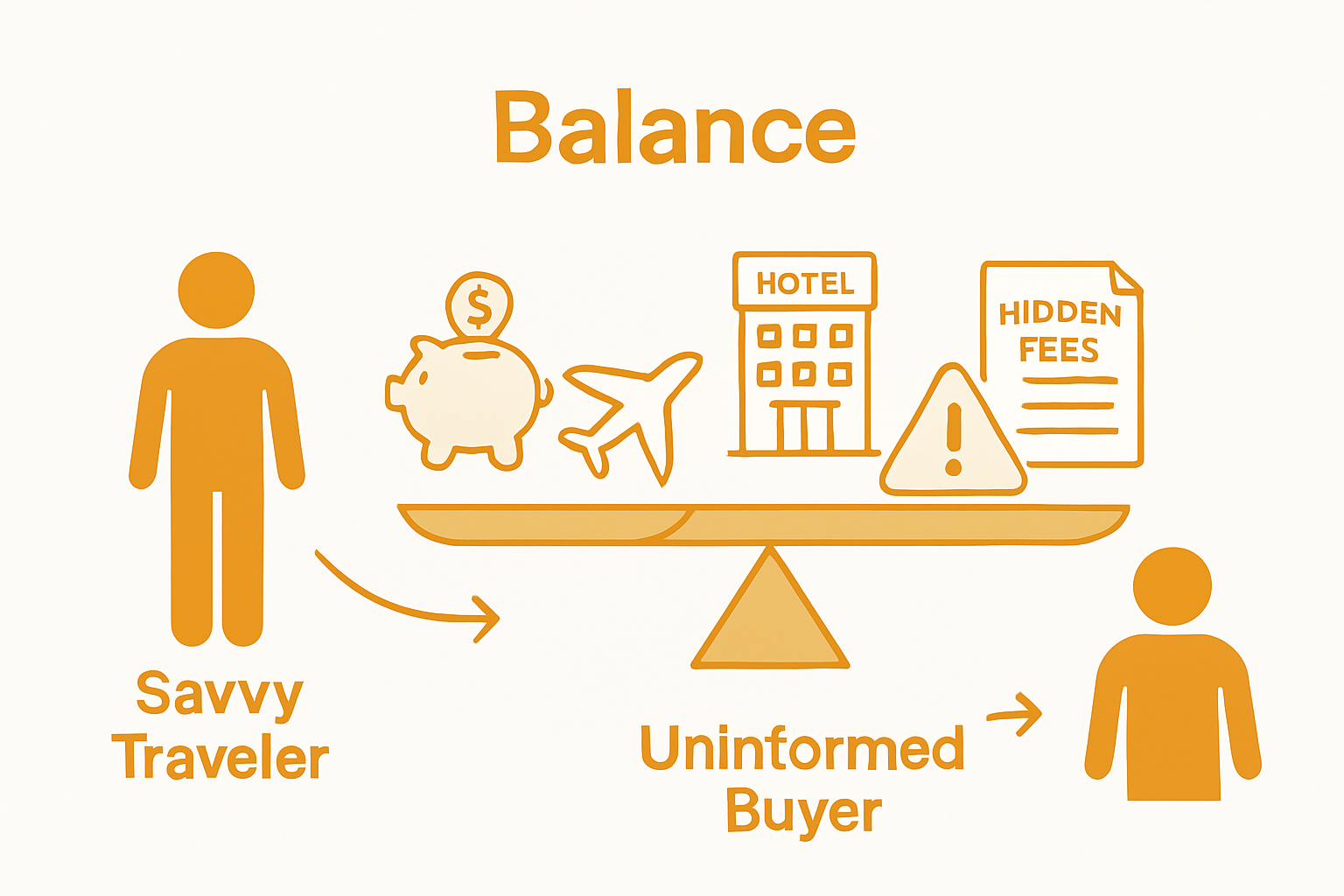 Balance

$

HOTEL

HIDDEN FEES

!

Savvy Traveler

Uninformed Buyer