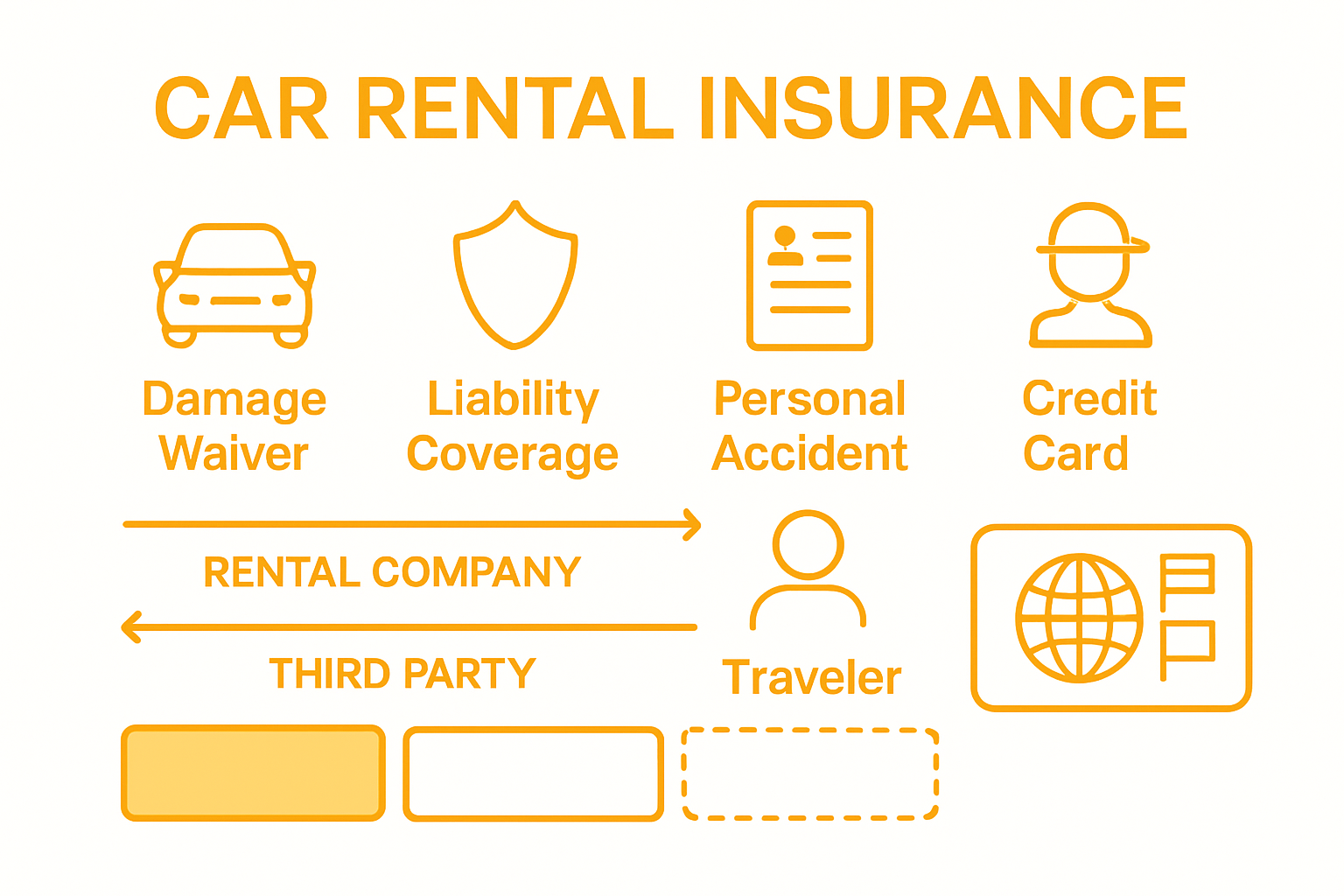 CAR RENTAL INSURANCE

Damage Waiver

Liability Coverage

Personal Accident

Credit Card

RENTAL COMPANY

THIRD PARTY

Traveler