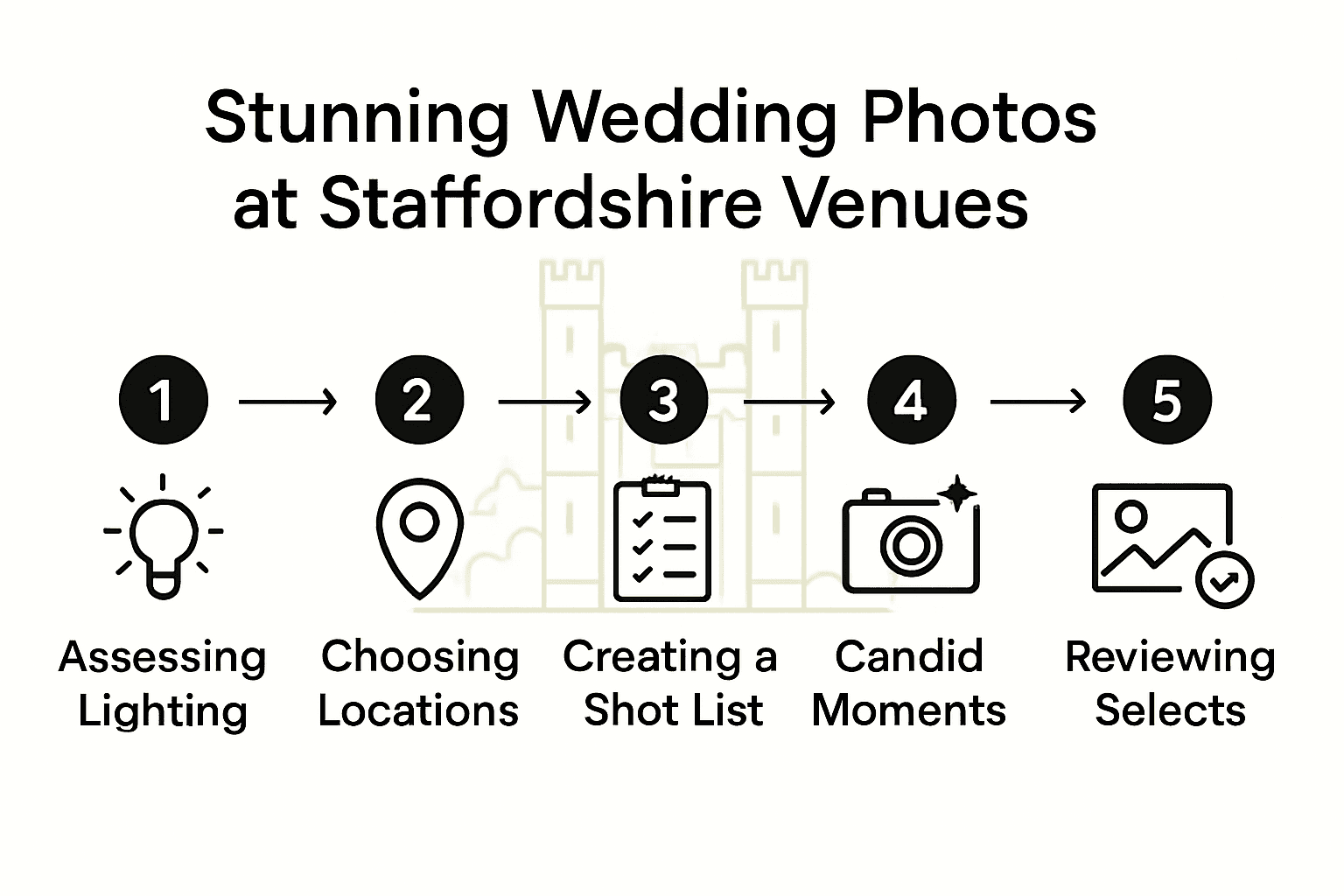 Stunning Wedding Photos at Staffordshire Venues

1 → 2 → 3 → 4 → 5

Assessing Lighting

Choosing Locations

Creating a Shot List

Candid Moments

Reviewing Selects