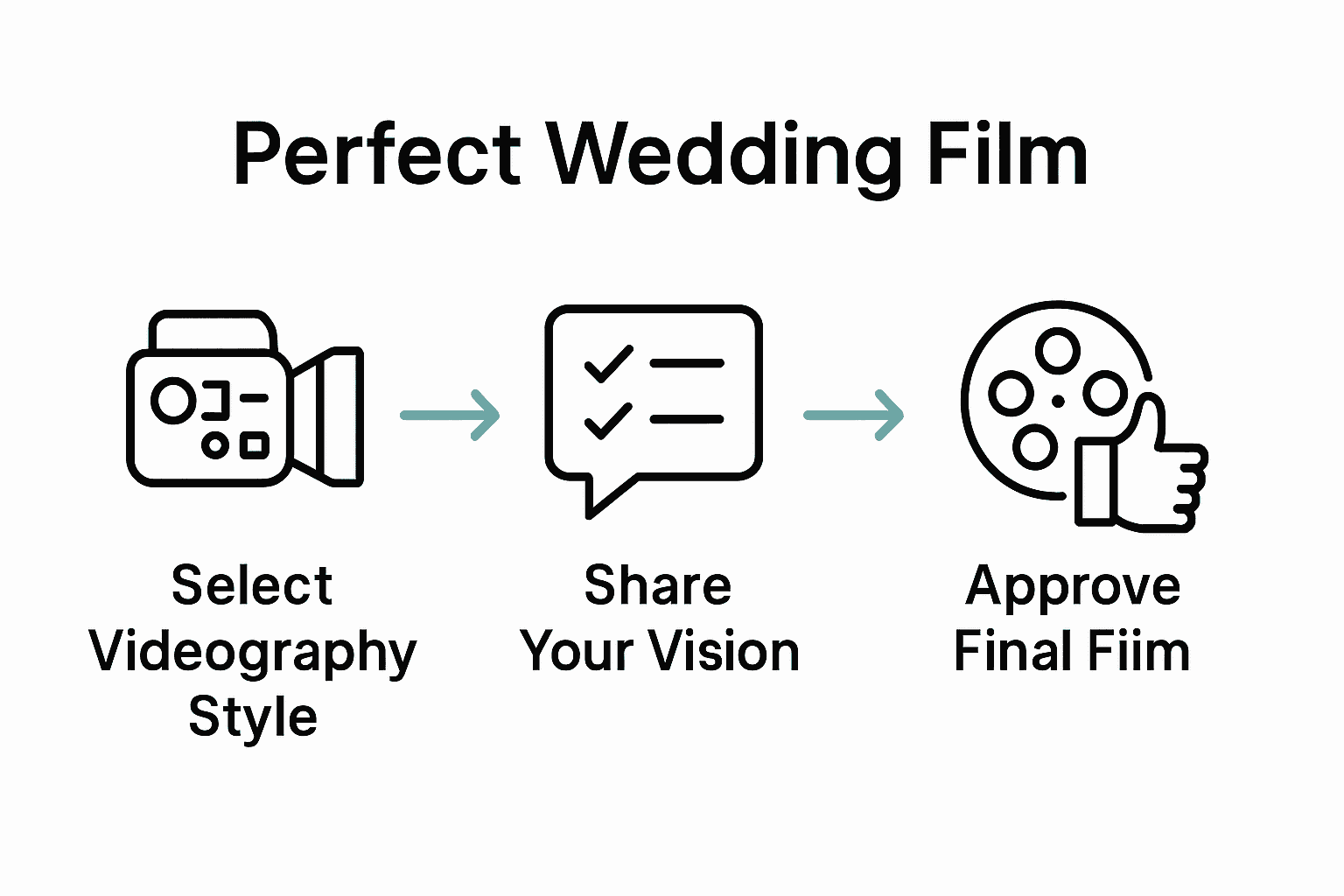 Perfect Wedding Film

Select Videography Style

Share Your Vision

Approve Final Fiim