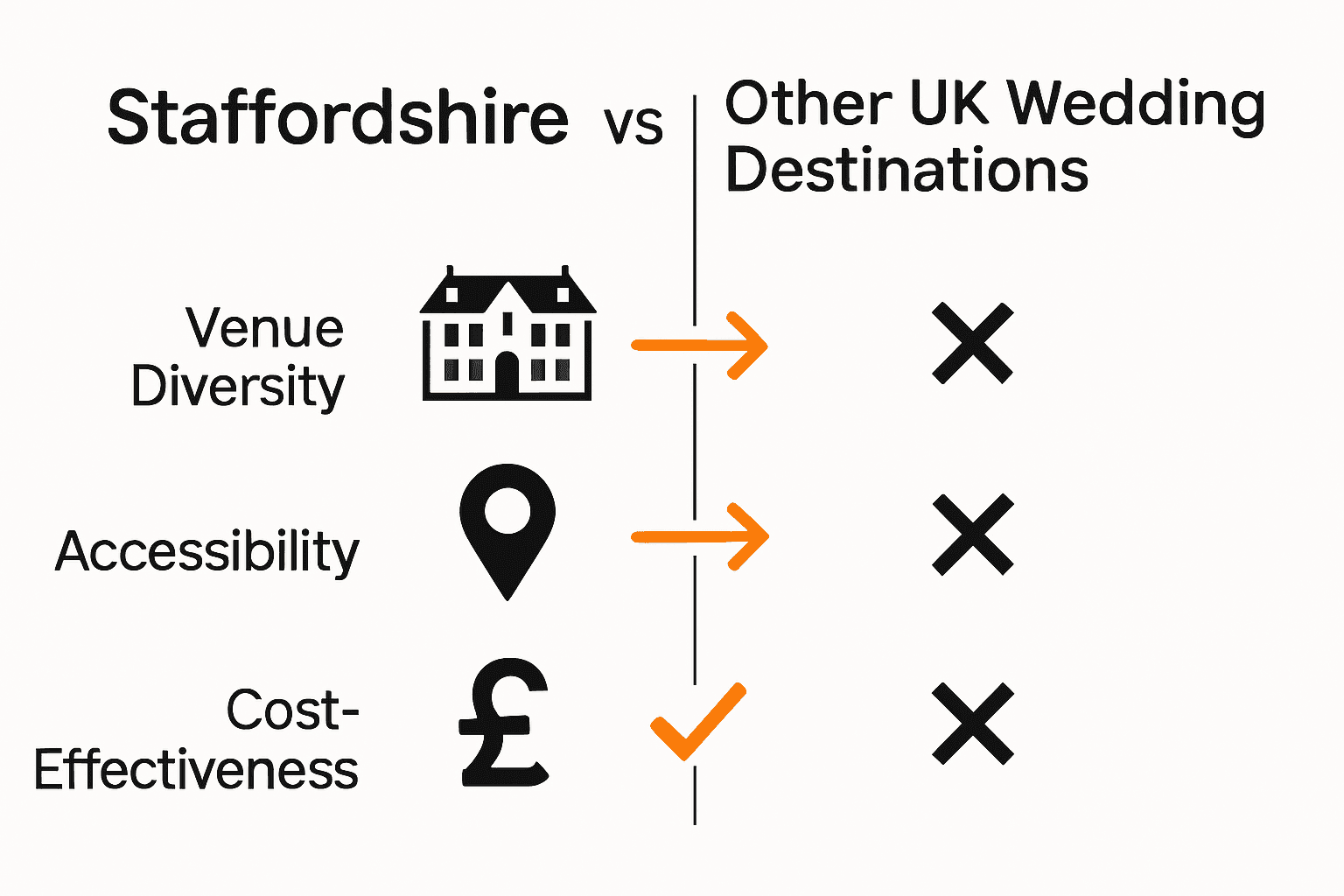 Staffordshire vs

Other UK Wedding Destinations

Venue Diversity

Accessibility

Cost-Effectiveness

£