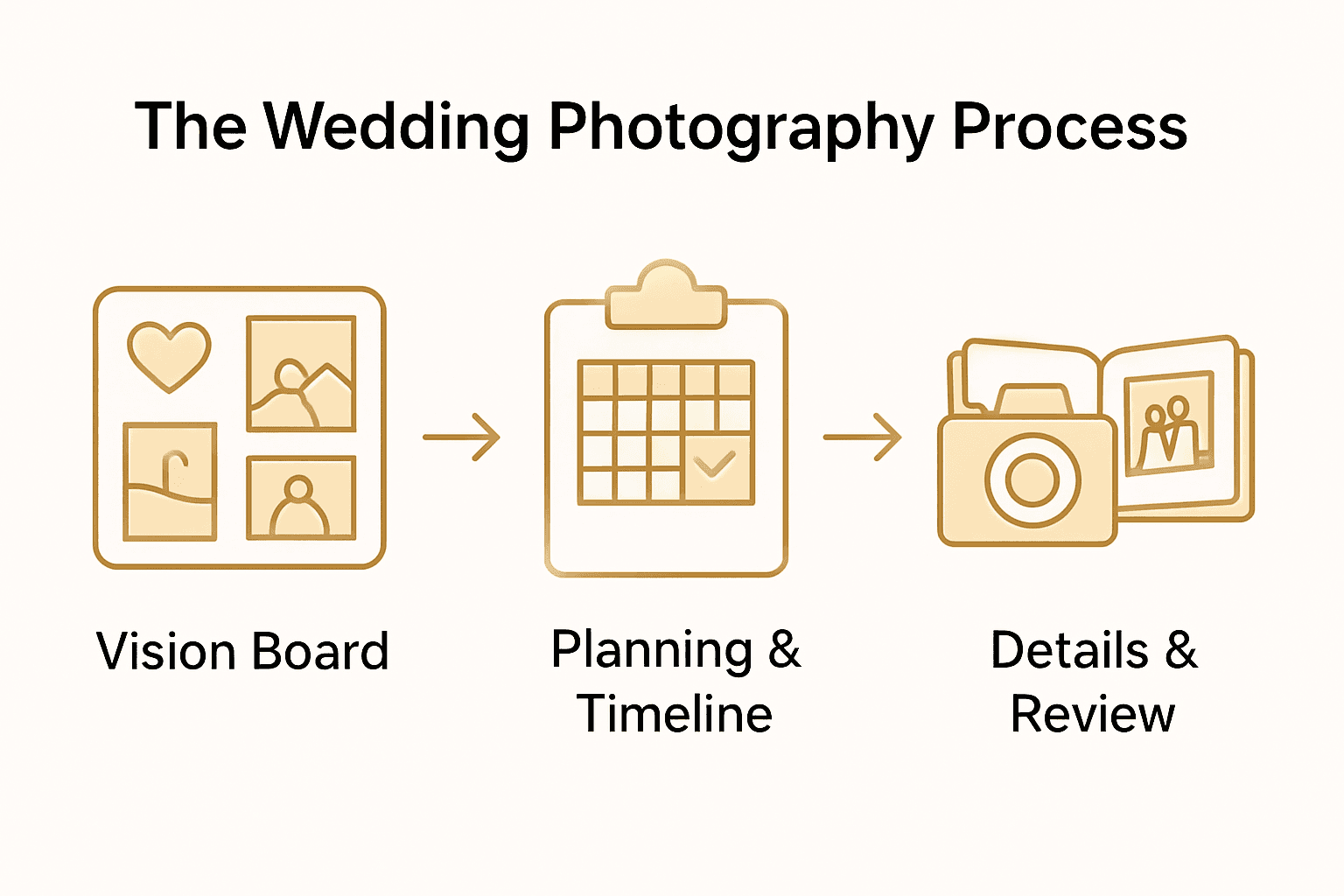 The Wedding Photography Process

Vision Board

Planning & Timeline

Details & Review