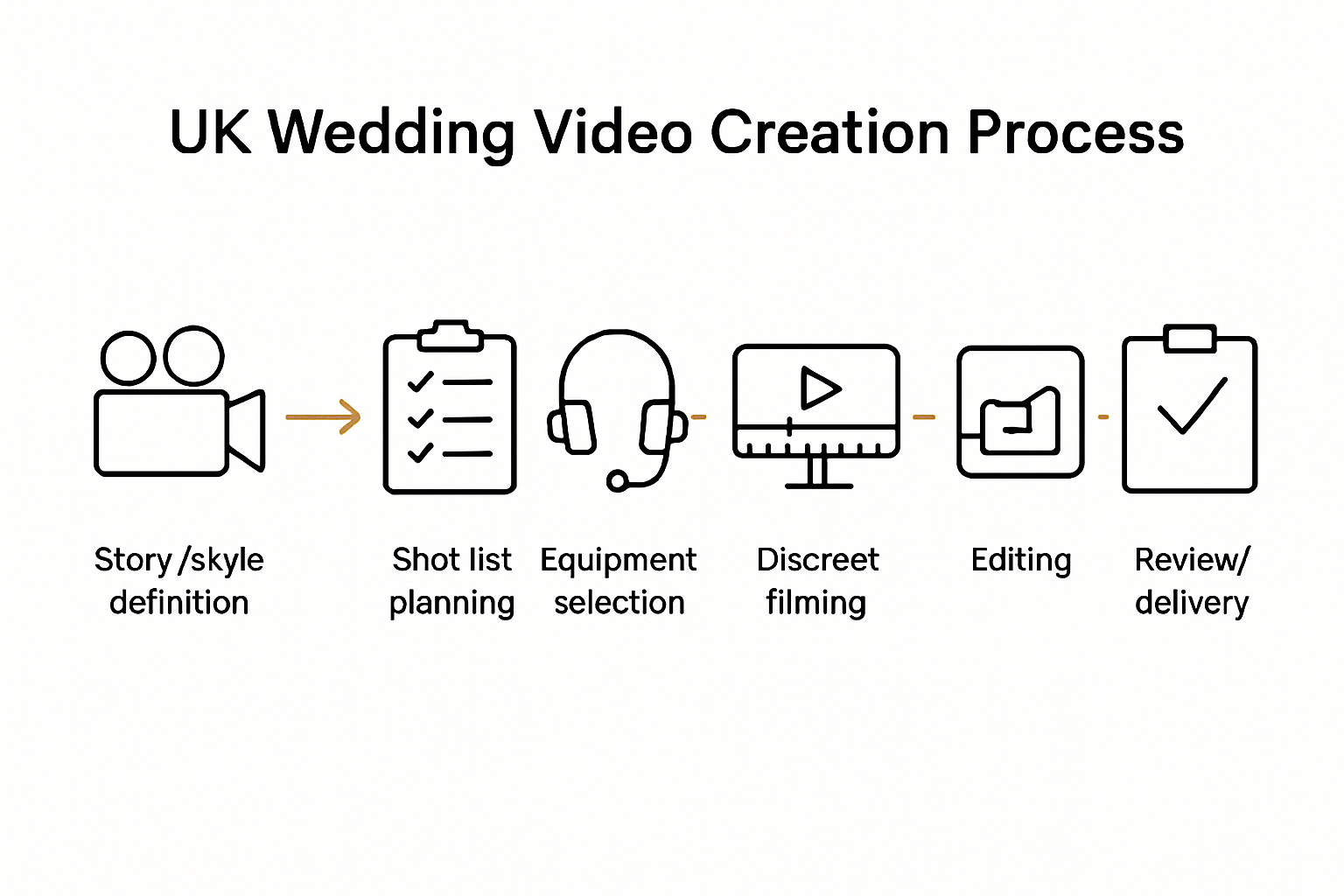 UK Wedding Video Creation Process

Story /skyle definition

Shot list planning

Equipment selection

Discreet filming

Editing

Review/ delivery