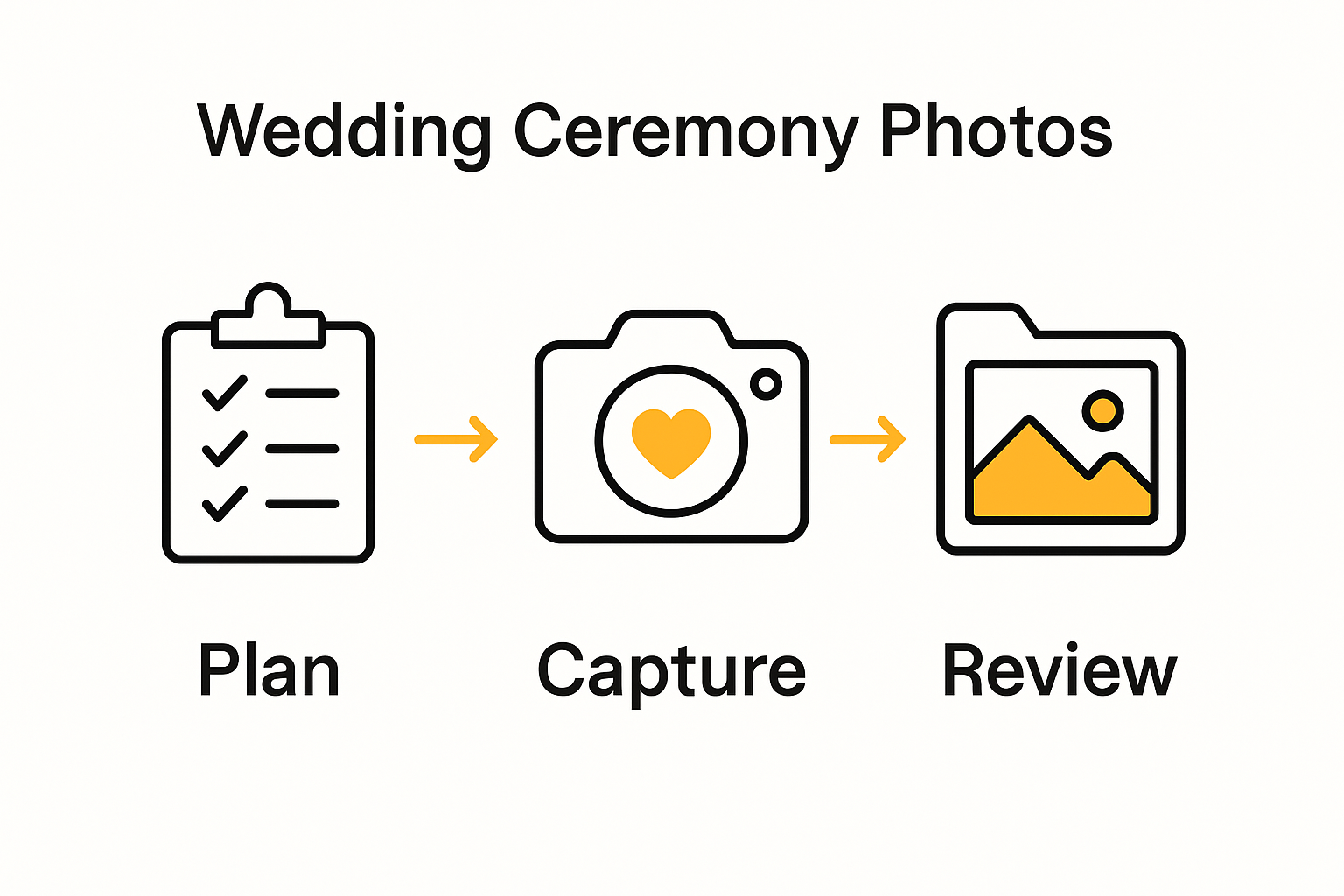 Wedding Ceremony Photos

Plan

Capture

Review