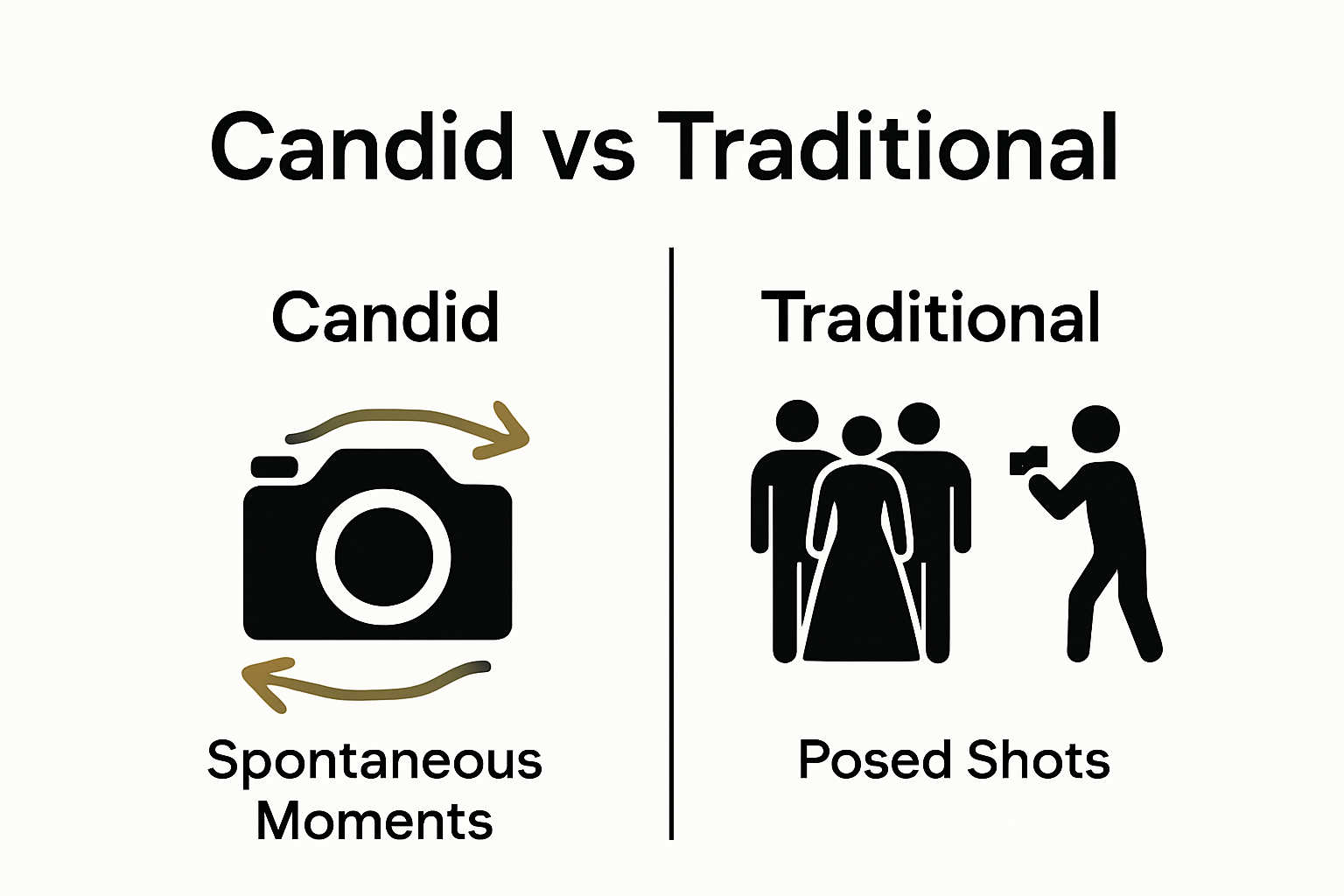 Candid vs Traditional

Candid

Spontaneous Moments

Traditional

Posed Shots