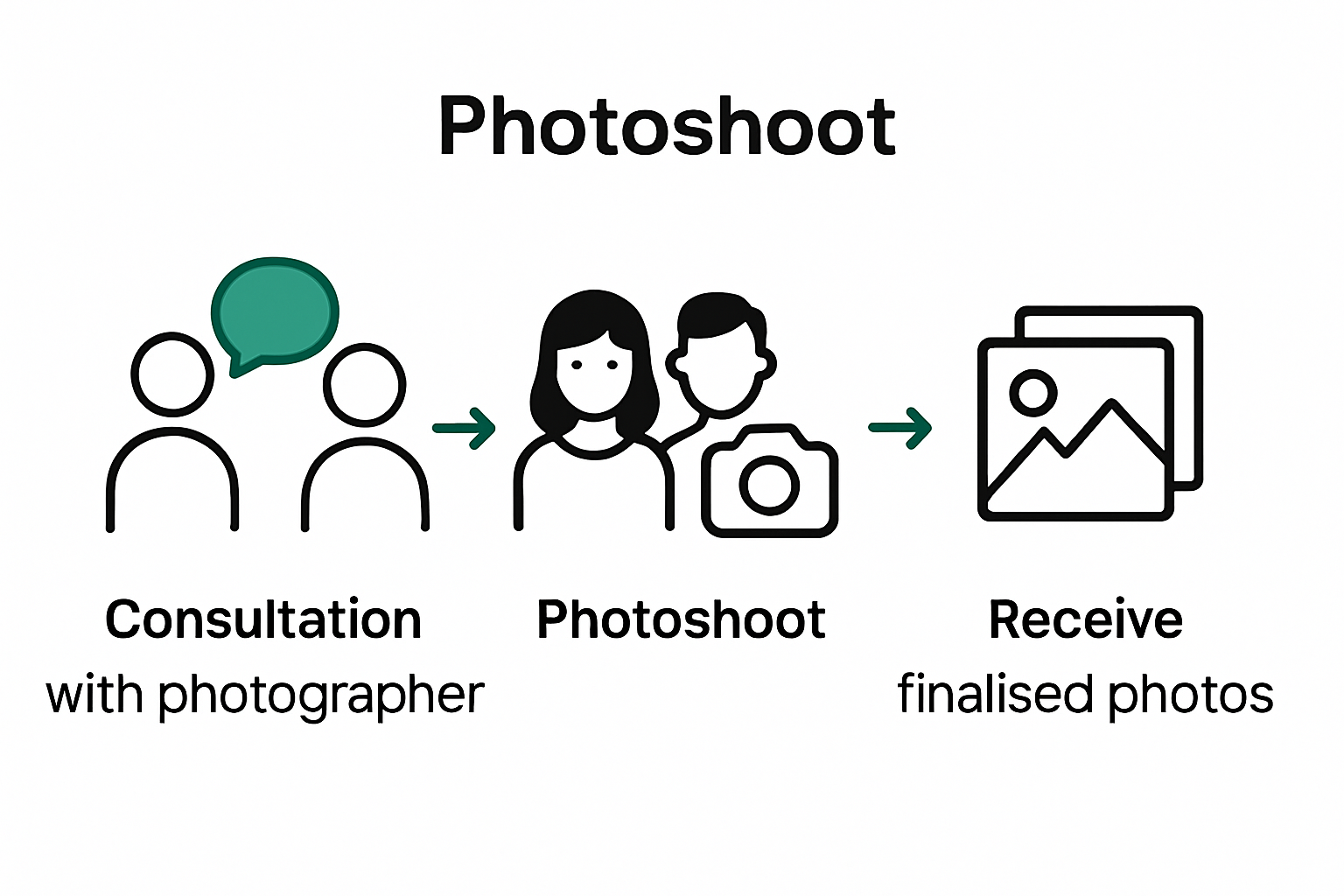 Photoshoot

Consultation
with photographer

Photoshoot

Receive
finalised photos