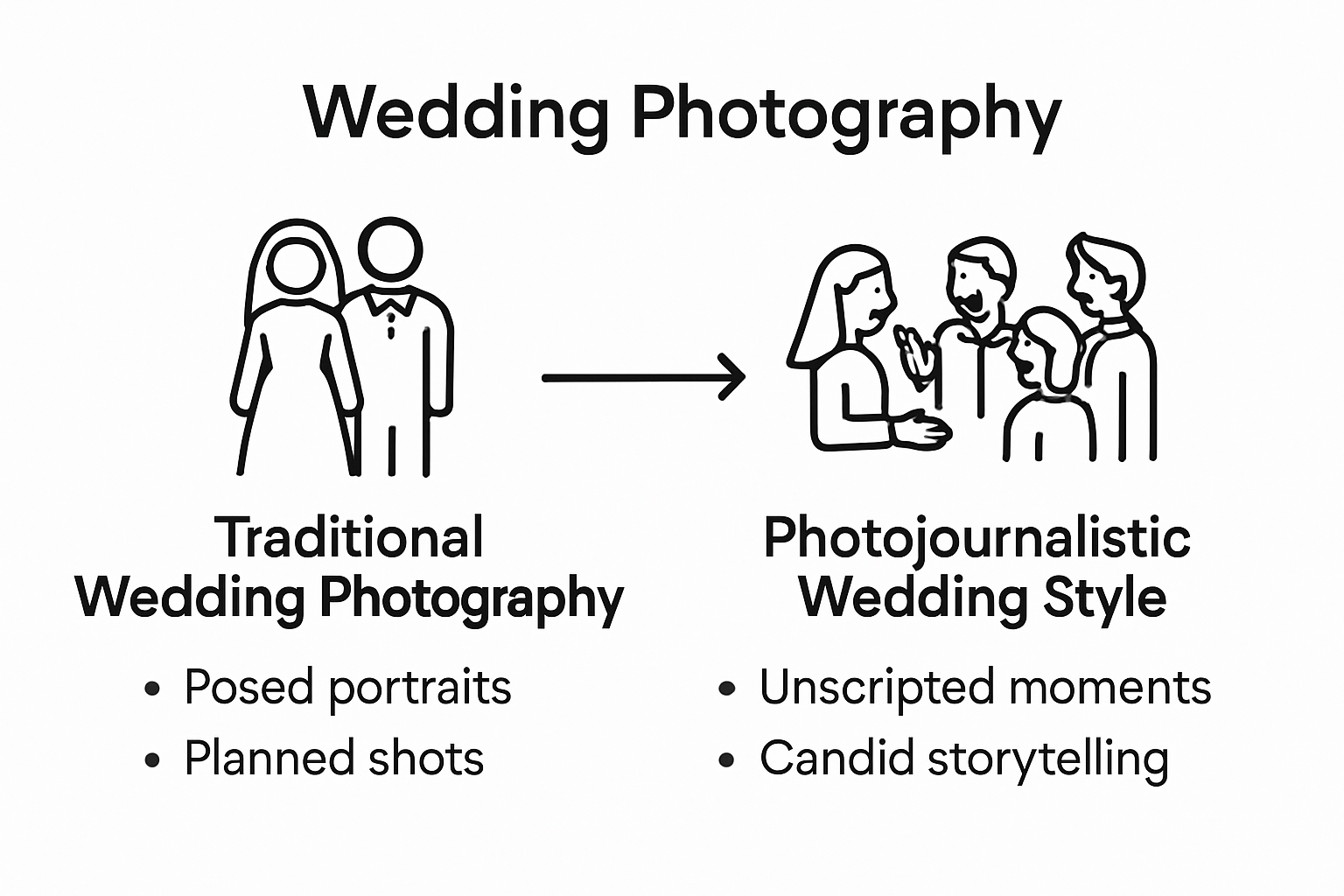 Wedding Photography

Traditional Wedding Photography

• Posed portraits
• Planned shots

Photojournalistic Wedding Style

• Unscripted moments
• Candid storytelling