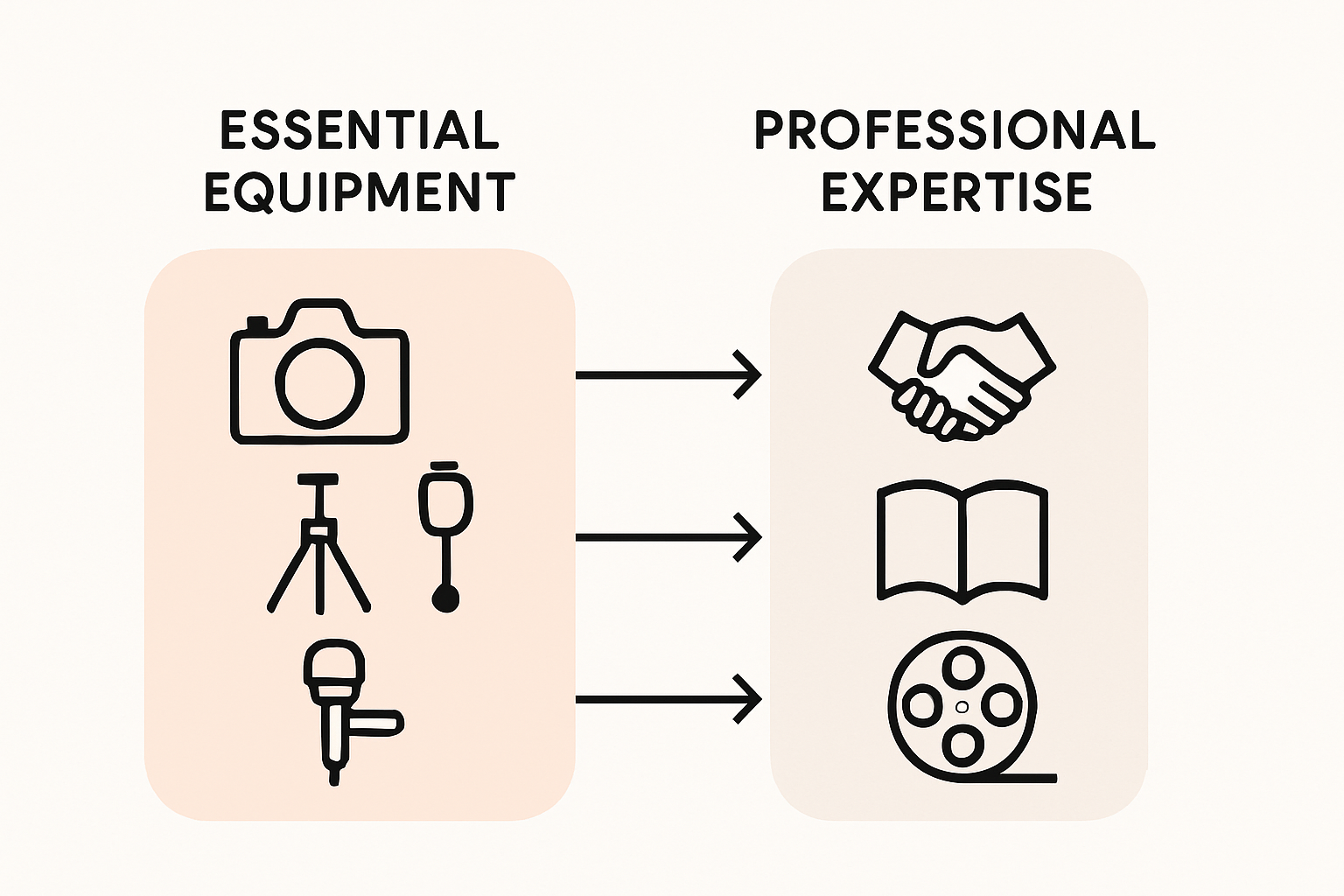 ESSENTIAL EQUIPMENT

PROFESSIONAL EXPERTISE