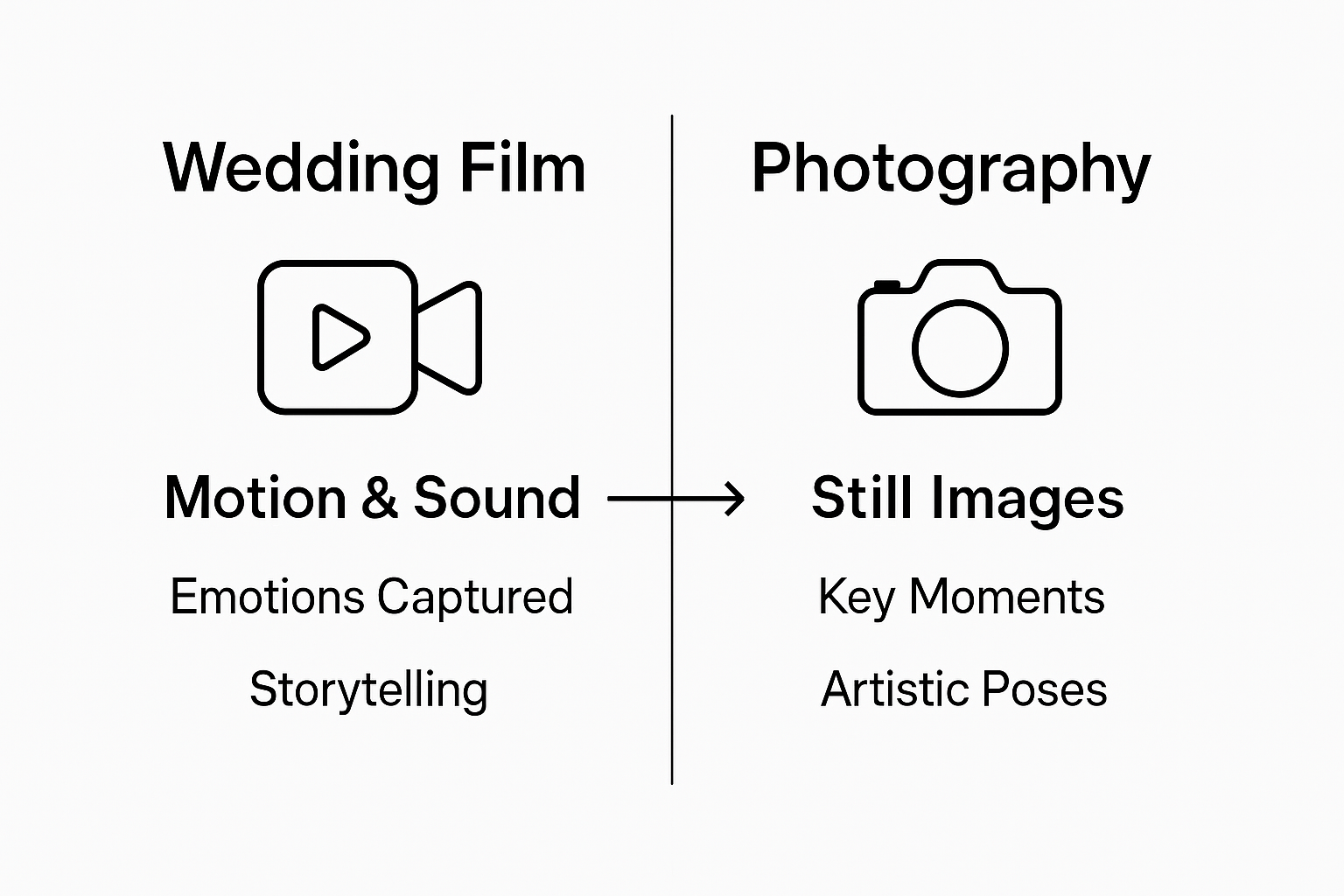 Wedding Film

Motion & Sound

Emotions Captured

Storytelling

Photography

Still Images

Key Moments

Artistic Poses