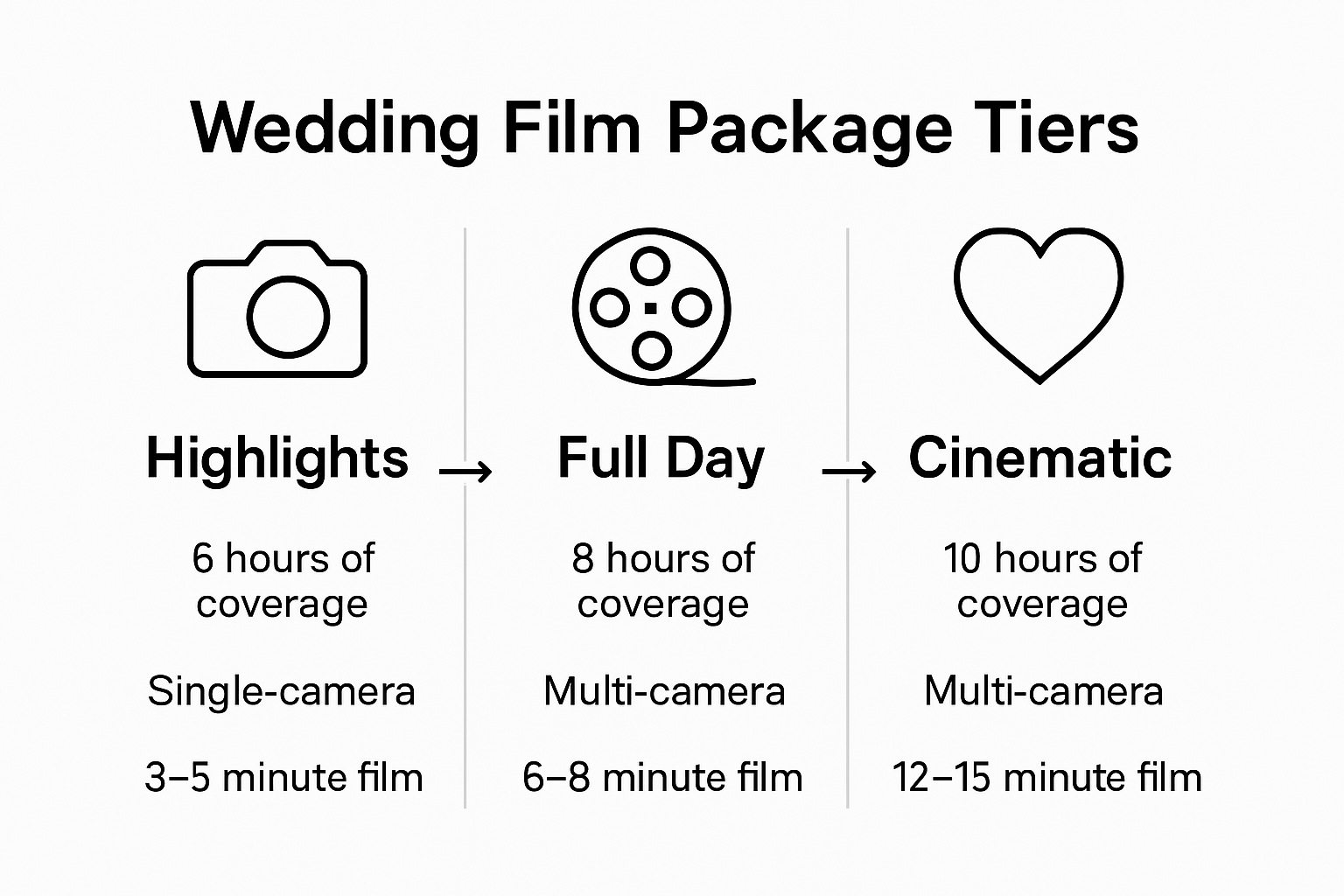 Wedding Film Package Tiers

Highlights →

6 hours of coverage

Single-camera

3–5 minute film

Full Day →

8 hours of coverage

Multi-camera

6–8 minute film

Cinematic

10 hours of coverage

Multi-camera

12–15 minute film