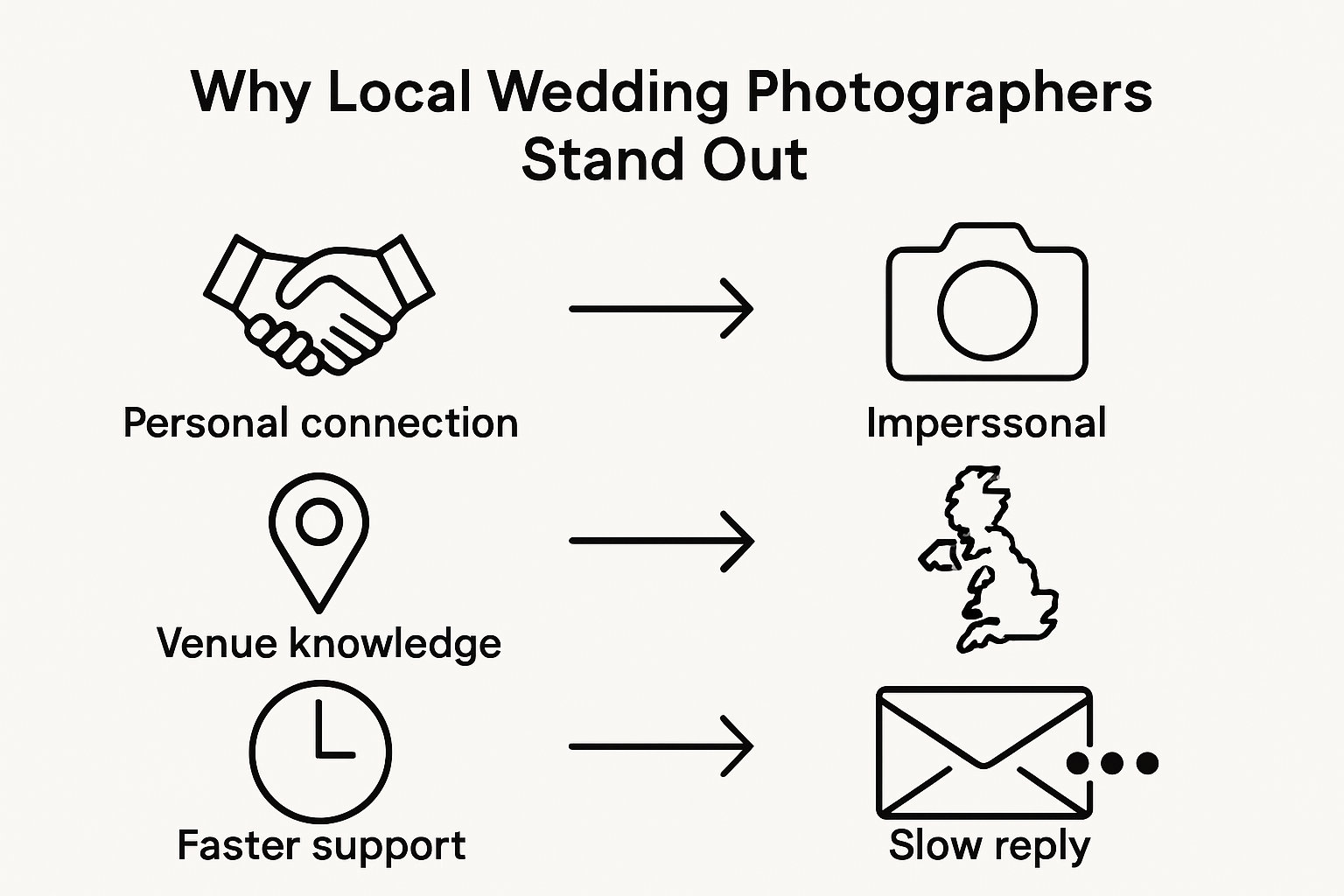 Why Local Wedding Photographers Stand Out

Personal connection

Imperssonal

Venue knowledge

Faster support

Slow reply