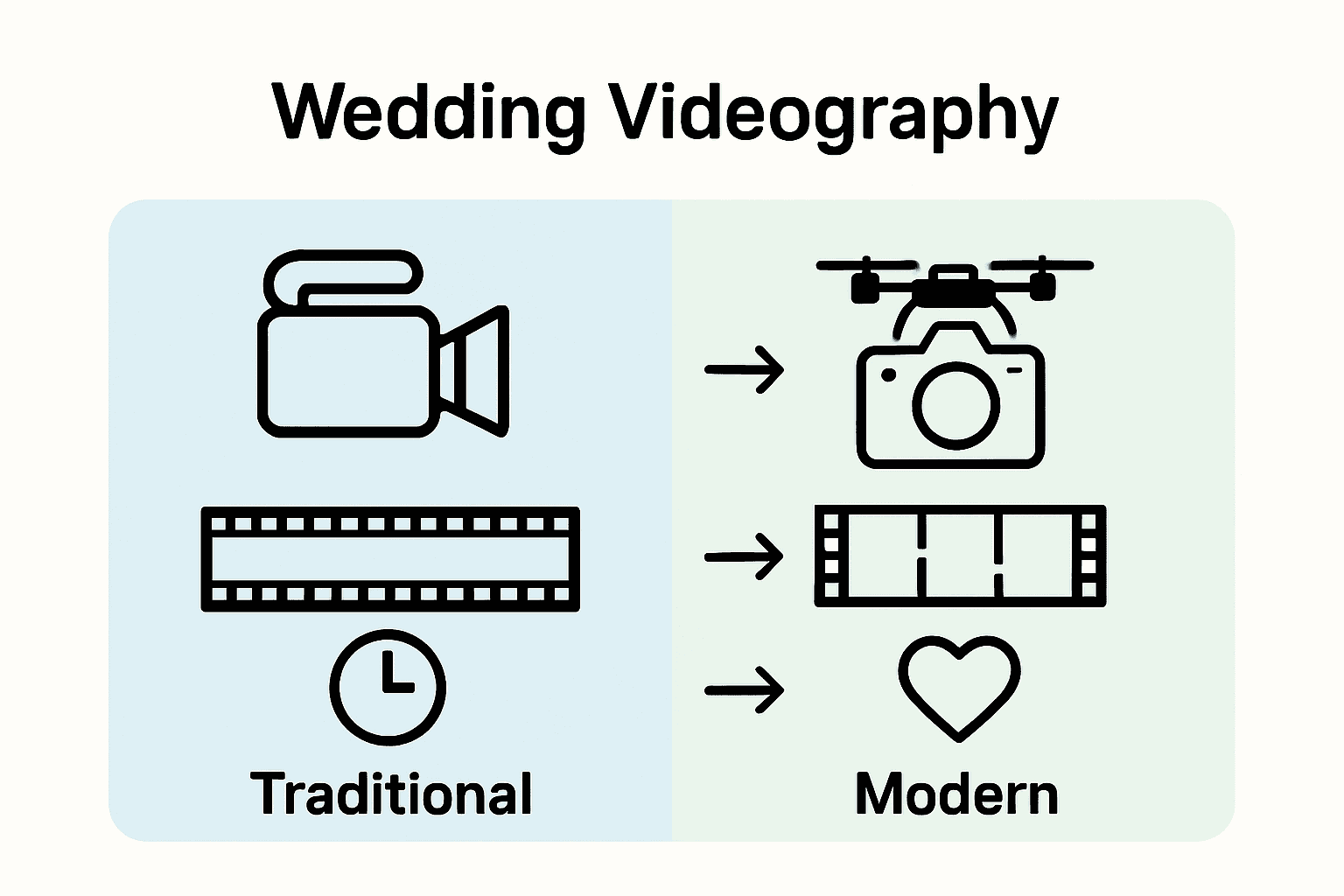 Wedding Videography

Traditional

Modern