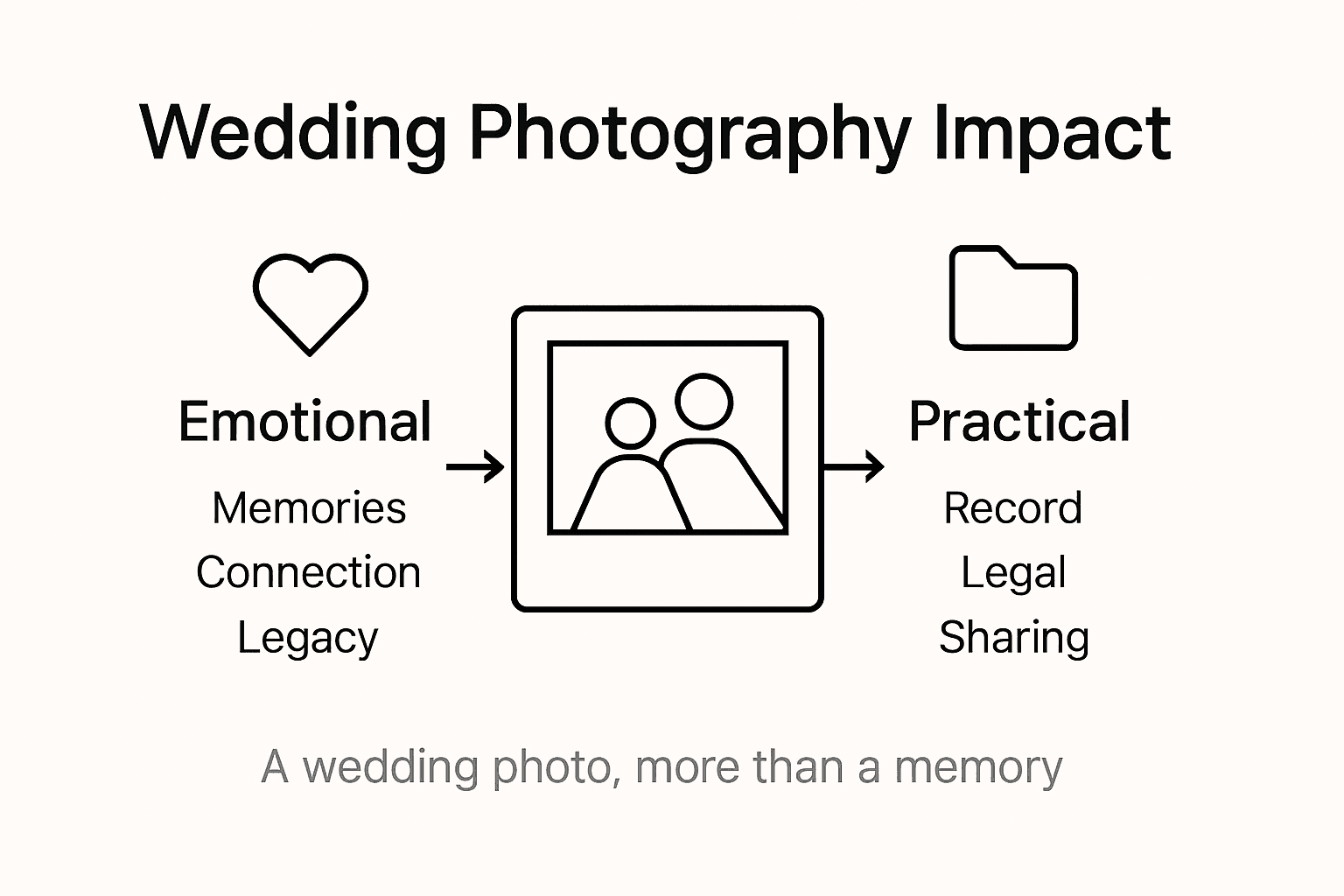 Wedding Photography Impact

Emotional
Memories
Connection
Legacy

Practical
Record
Legal
Sharing

A wedding photo, more than a memory