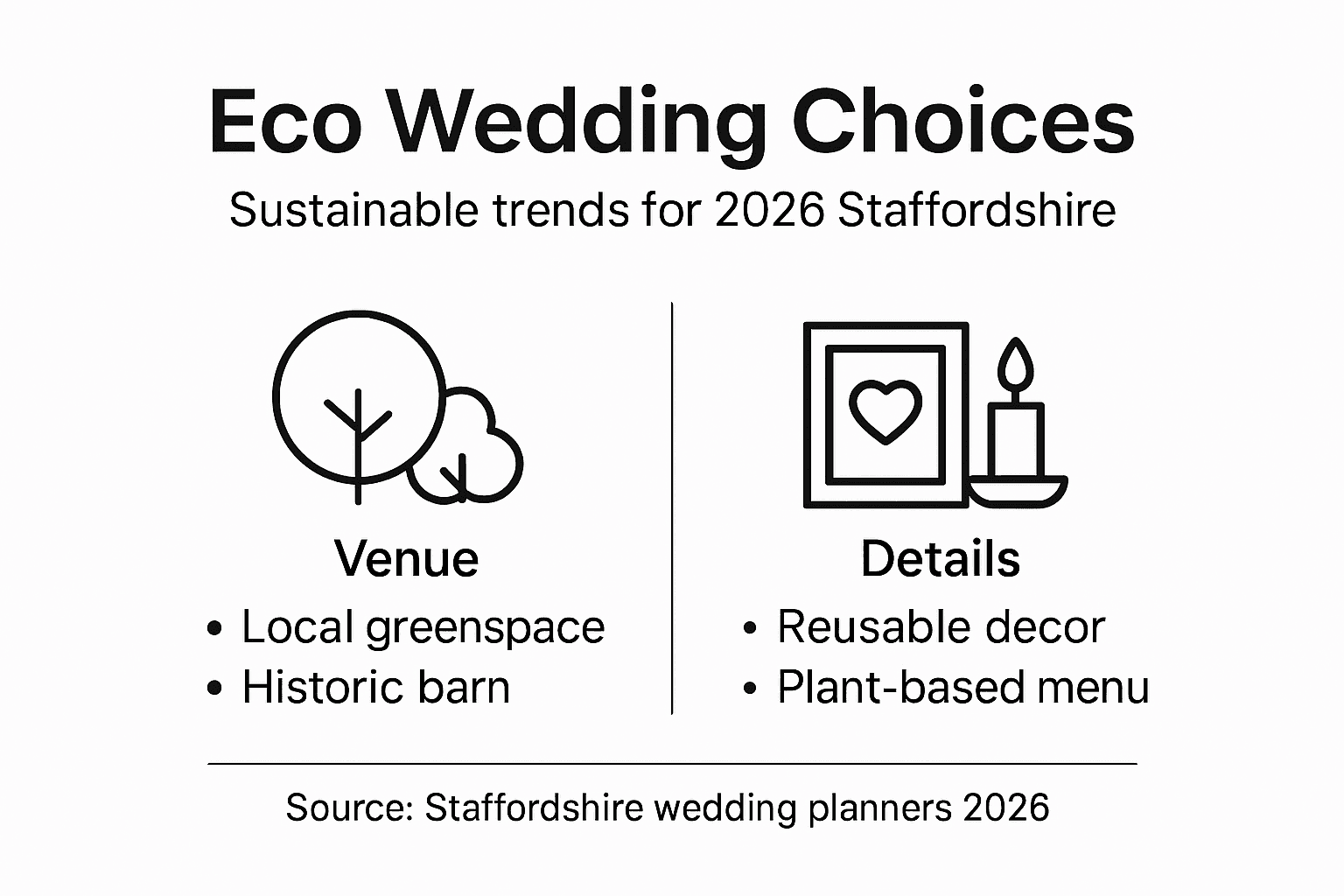 Eco Wedding Choices

Sustainable trends for 2026 Staffordshire

Venue
• Local greenspace
• Historic barn

Details
• Reusable decor
• Plant-based menu

Source: Staffordshire wedding planners 2026