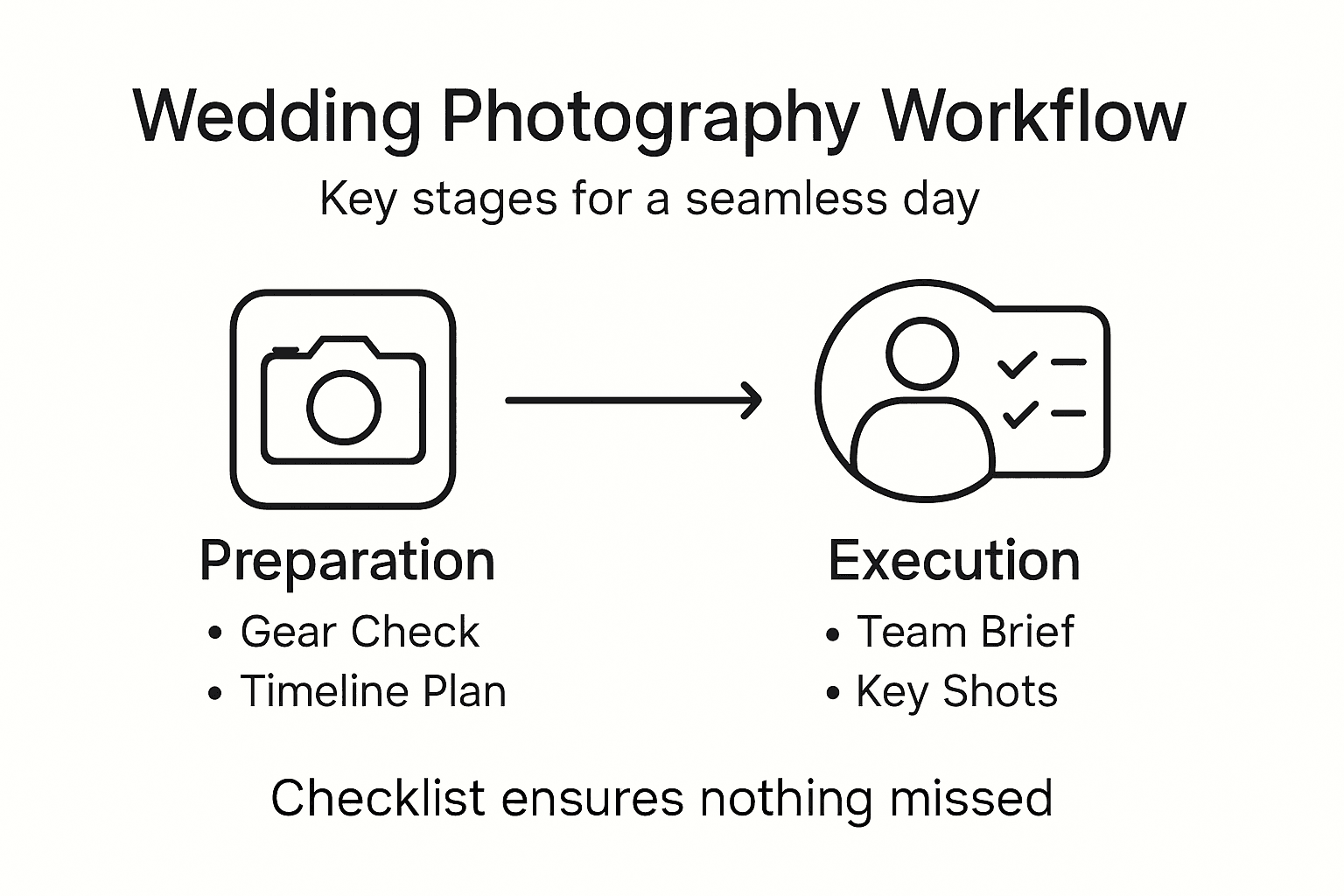 Wedding Photography Workflow

Key stages for a seamless day

Preparation
• Gear Check
• Timeline Plan

Execution
• Team Brief
• Key Shots

Checklist ensures nothing missed