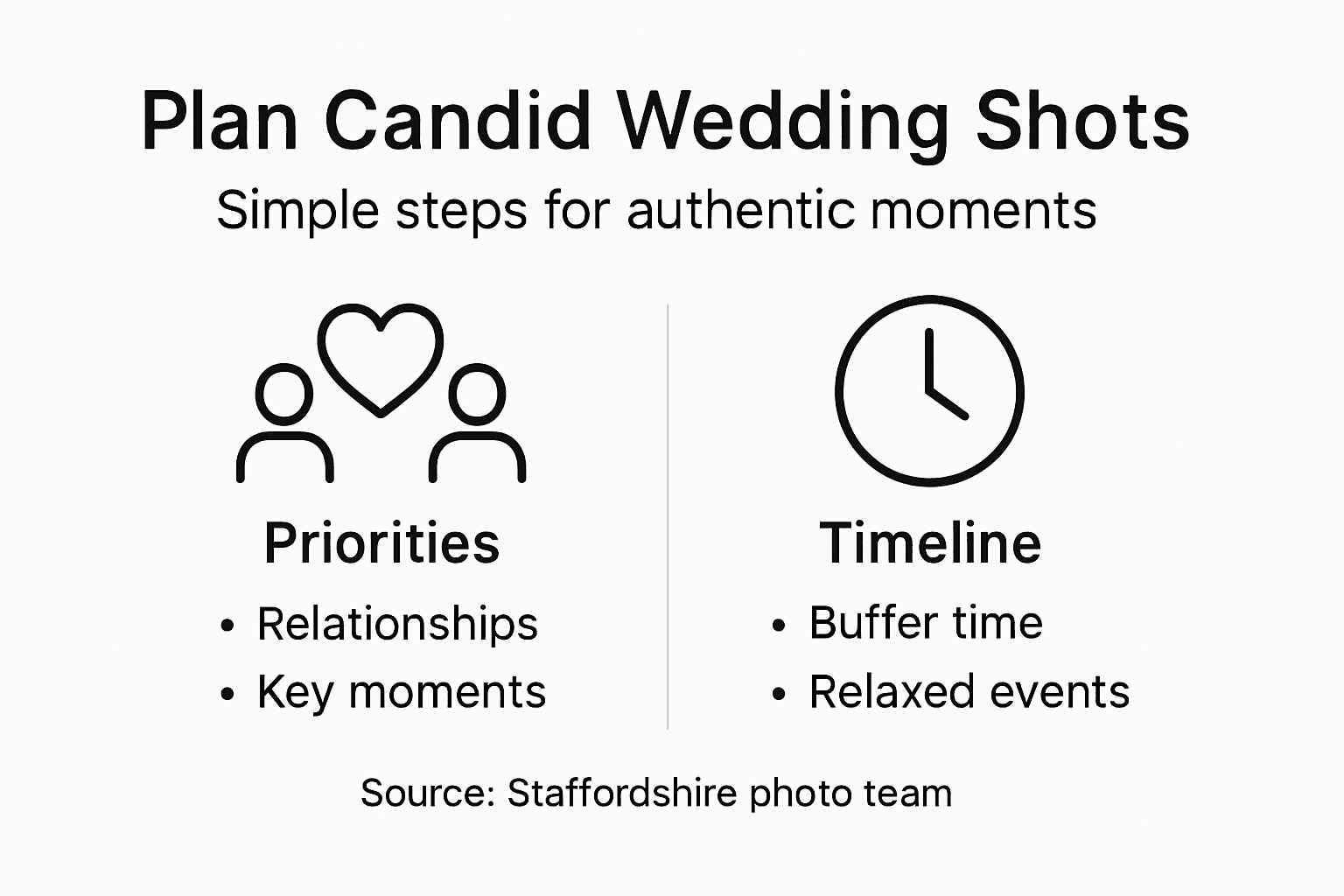 Plan Candid Wedding Shots

Simple steps for authentic moments

Priorities

• Relationships
• Key moments

Timeline

• Buffer time
• Relaxed events

Source: Staffordshire photo team