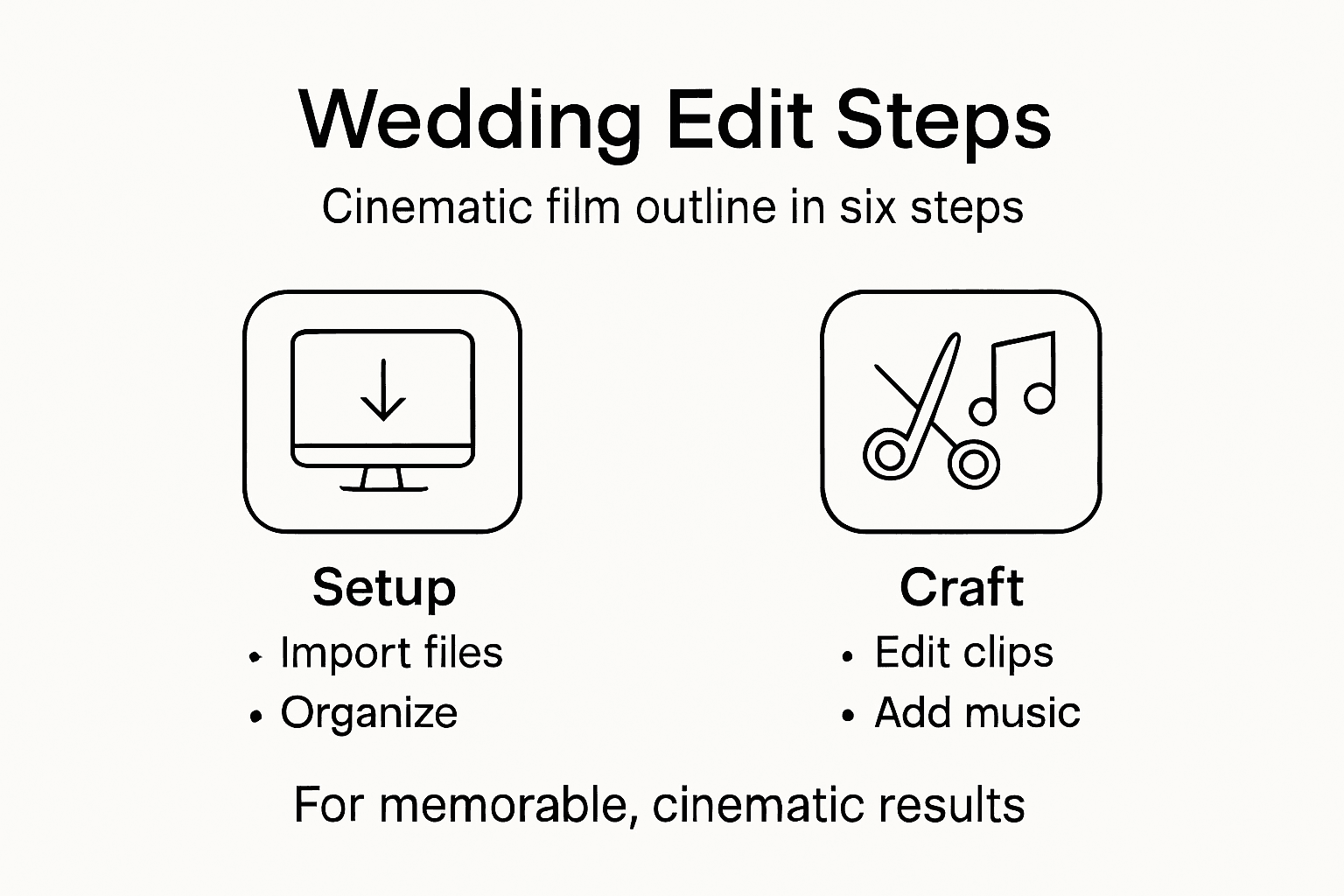 Wedding Edit Steps

Cinematic film outline in six steps

Setup
• Import files
• Organize

Craft
• Edit clips
• Add music

For memorable, cinematic results