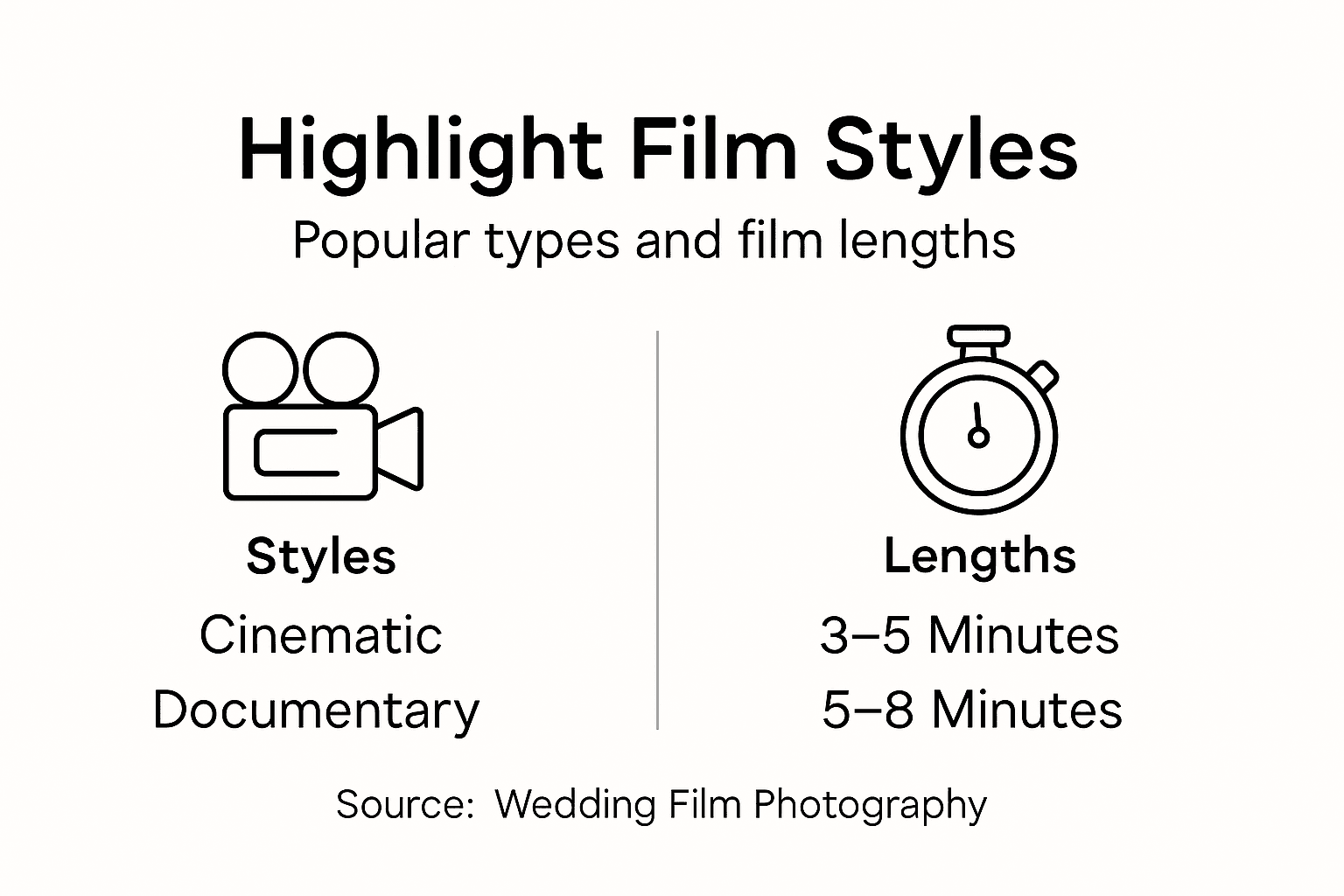 Highlight Film Styles

Popular types and film lengths

Styles

Cinematic

Documentary

Lengths

3–5 Minutes

5–8 Minutes

Source: Wedding Film Photography