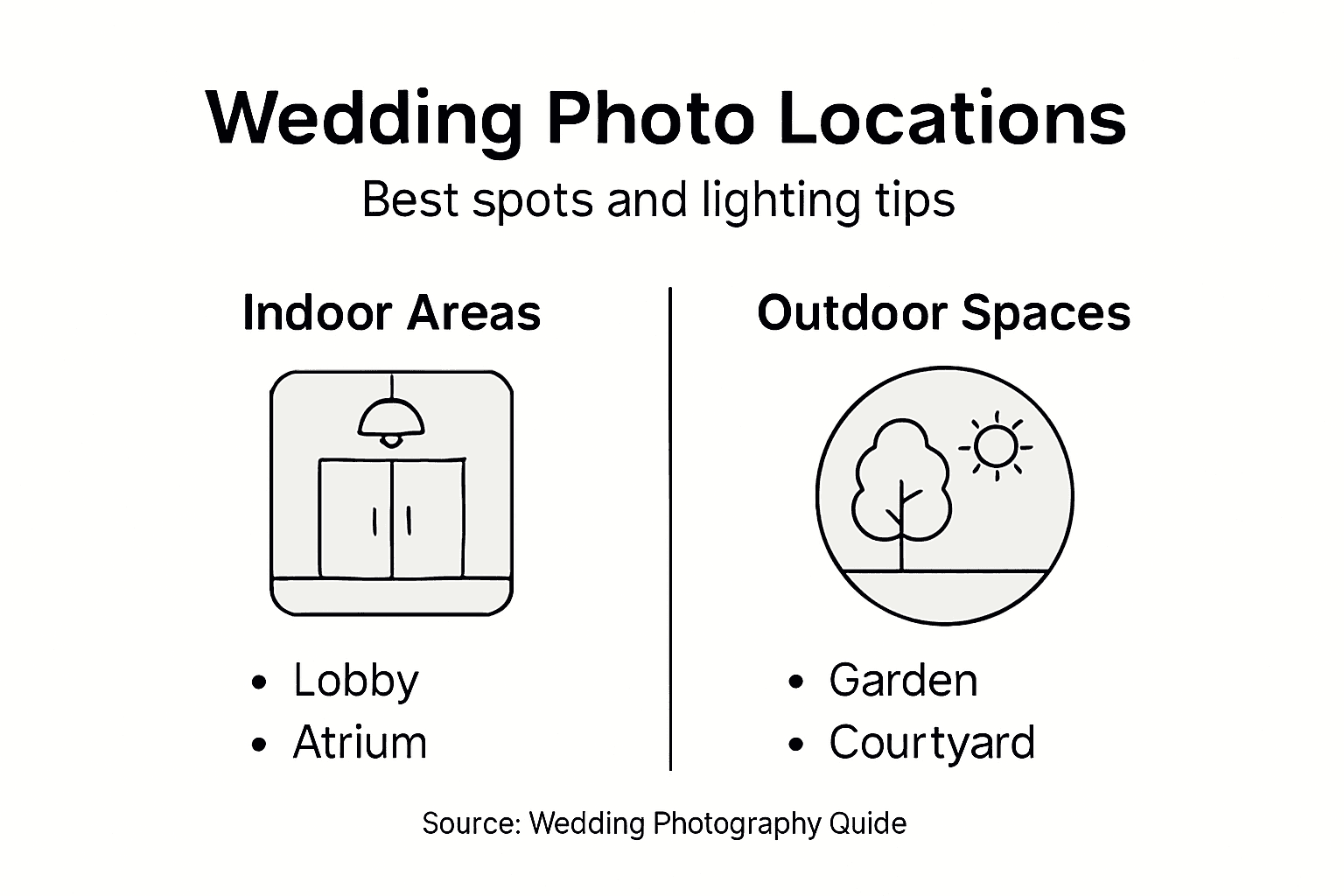 Wedding Photo Locations

Best spots and lighting tips

Indoor Areas

- Lobby
- Atrium

Outdoor Spaces

- Garden
- Courtyard

Source: Wedding Photography Quide