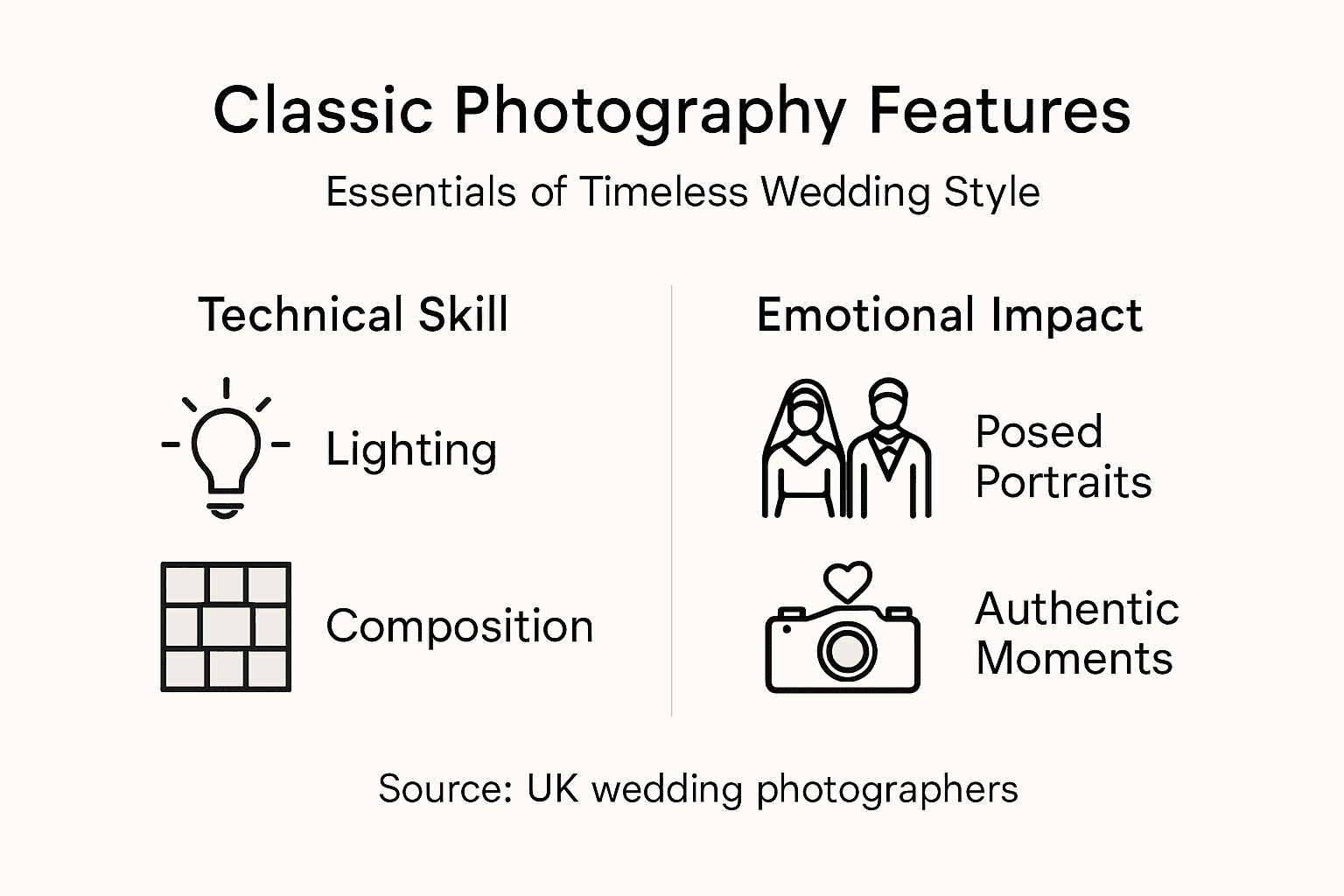 Classic Photography Features

Essentials of Timeless Wedding Style

Technical Skill

Lighting

Composition

Emotional Impact

Posed Portraits

Authentic Moments

Source: UK wedding photographers