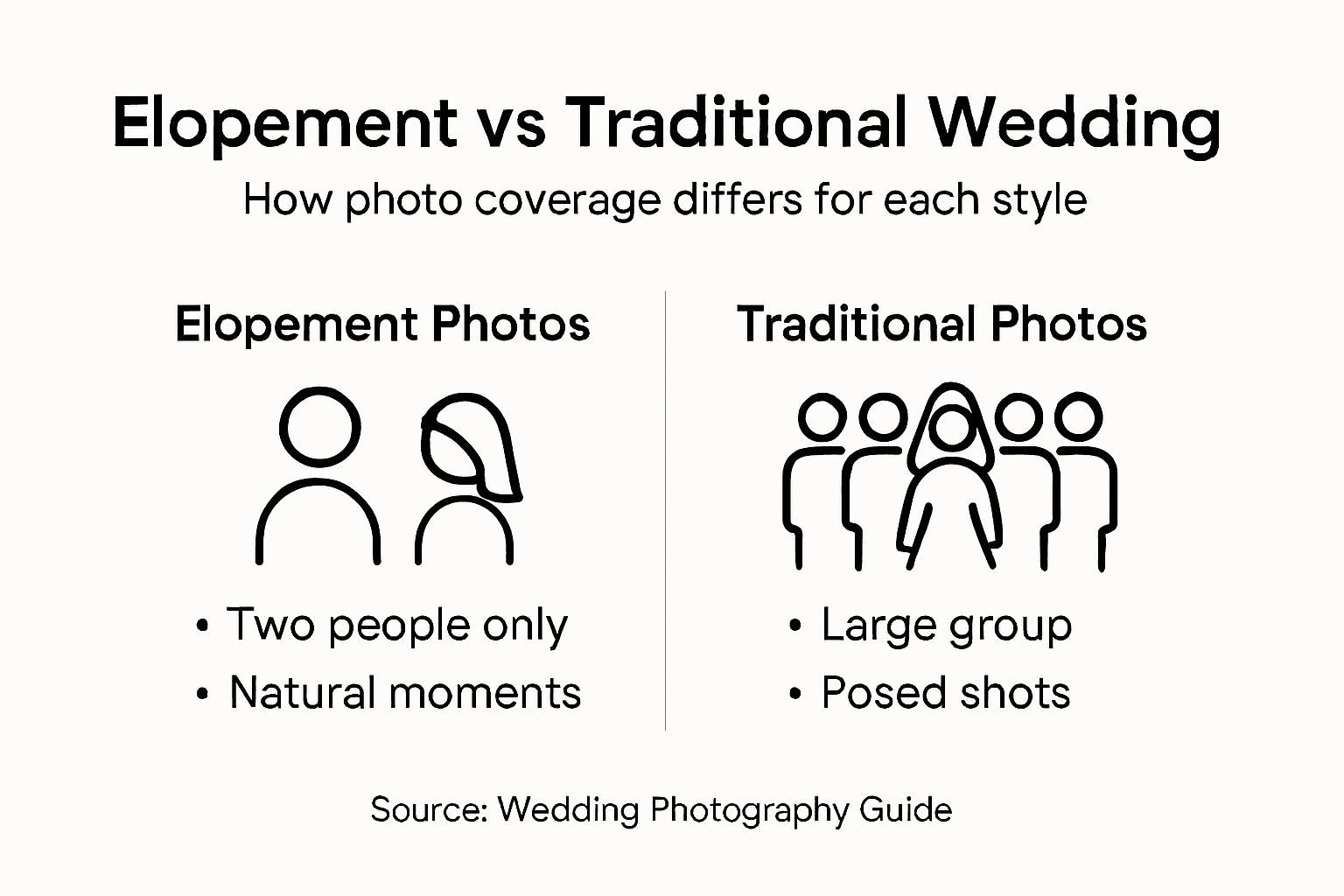 Elopement vs Traditional Wedding

How photo coverage differs for each style

Elopement Photos

• Two people only
• Natural moments

Traditional Photos

• Large group
• Posed shots

Source: Wedding Photography Guide