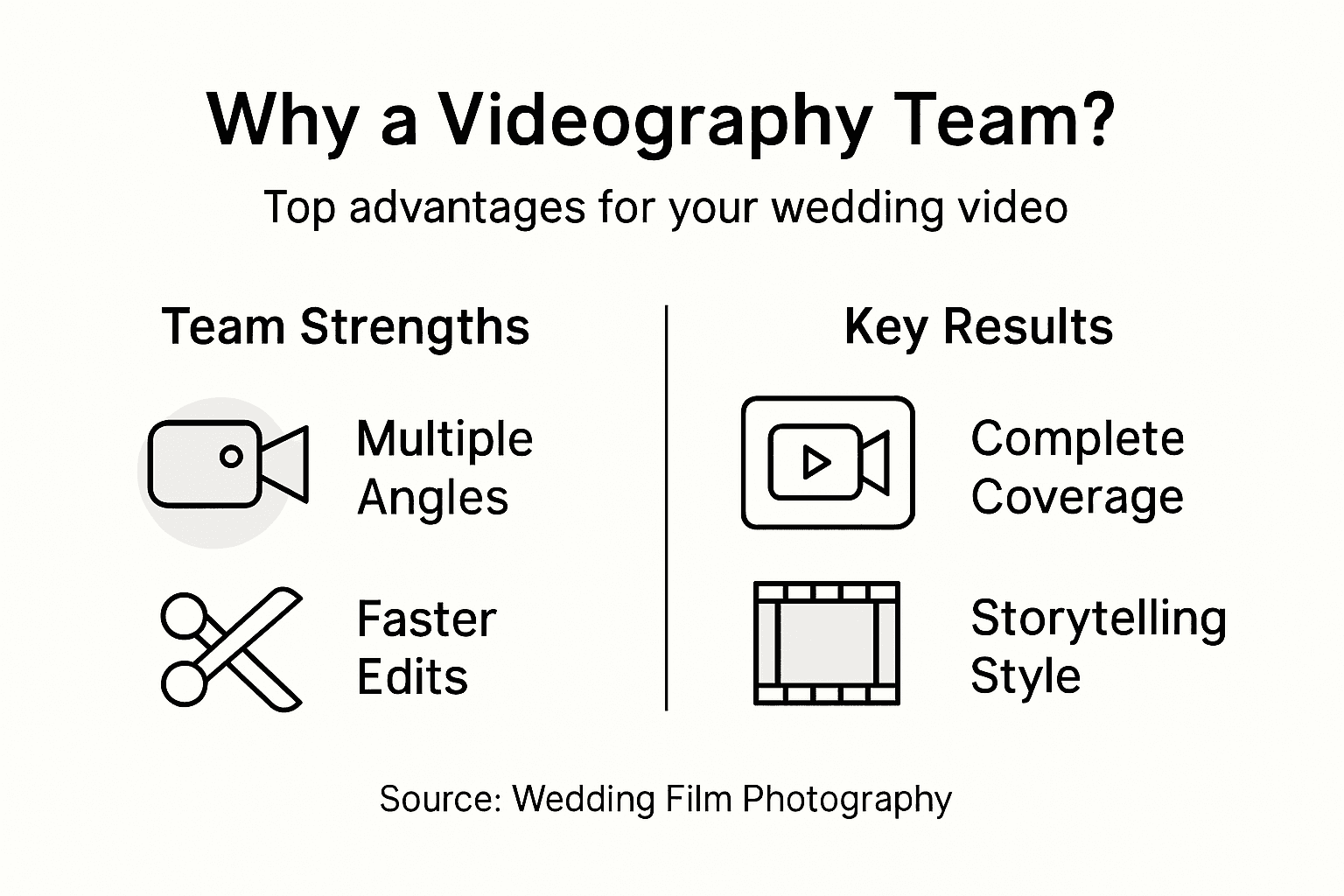 Why a Videography Team?

Top advantages for your wedding video

Team Strengths

Multiple Angles

Faster Edits

Key Results

Complete Coverage

Storytelling Style

Source: Wedding Film Photography