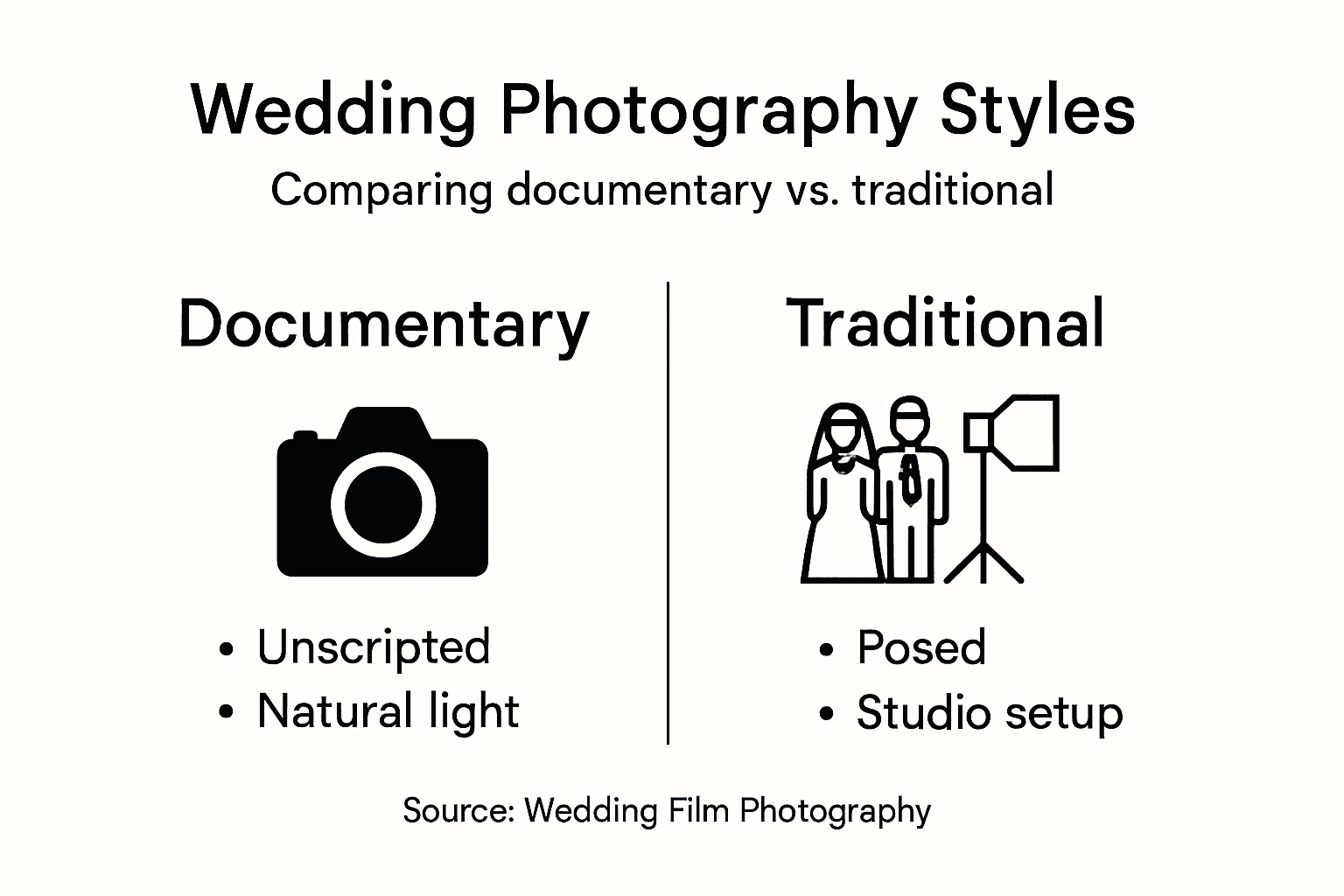 Wedding Photography Styles

Comparing documentary vs. traditional

Documentary

• Unscripted
• Natural light

Traditional

• Posed
• Studio setup

Source: Wedding Film Photography