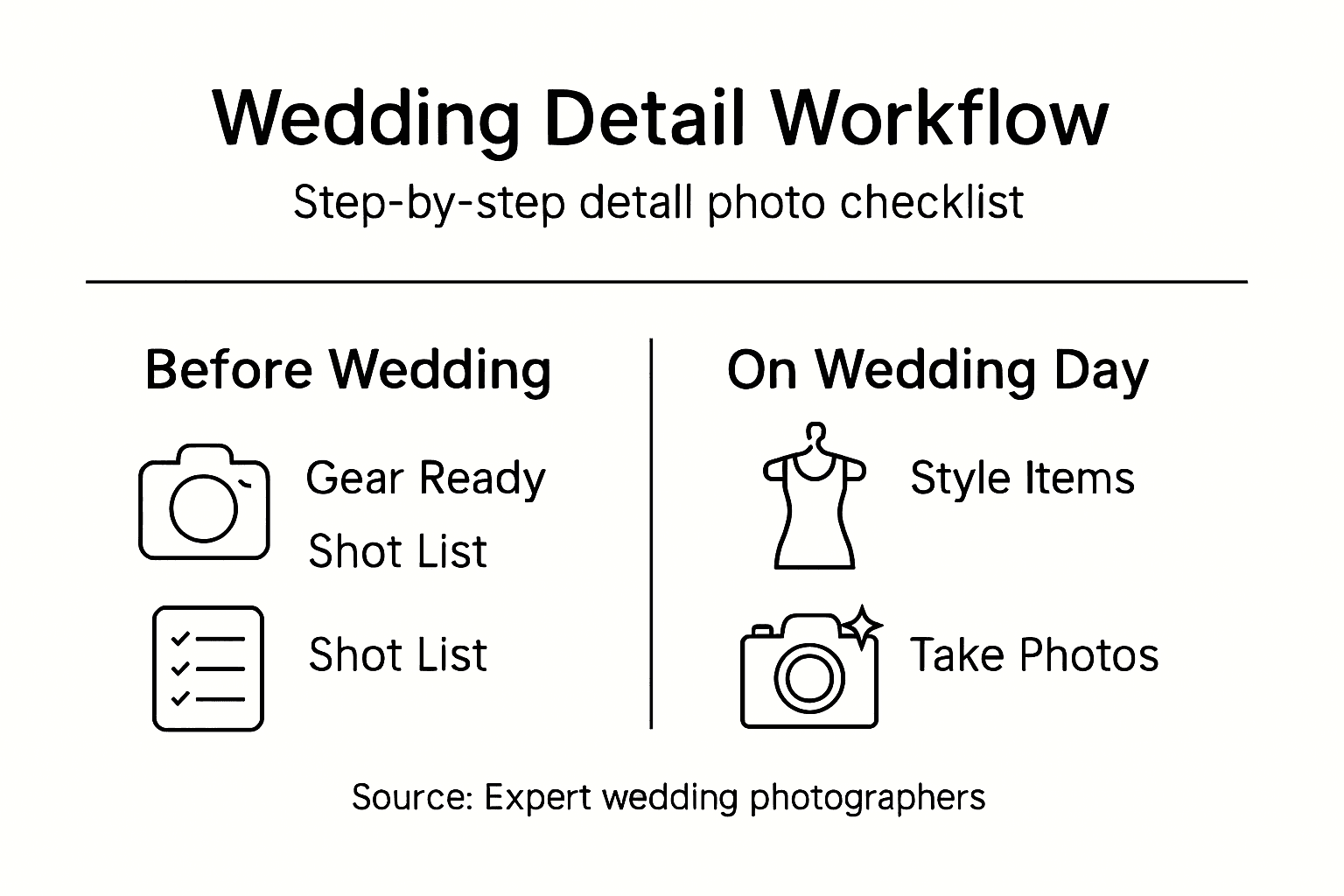 Wedding Detail Workflow

Step-by-step detall photo checklist

Before Wedding

Gear Ready

Shot List

Shot List

On Wedding Day

Style Items

Take Photos

Source: Expert wedding photographers