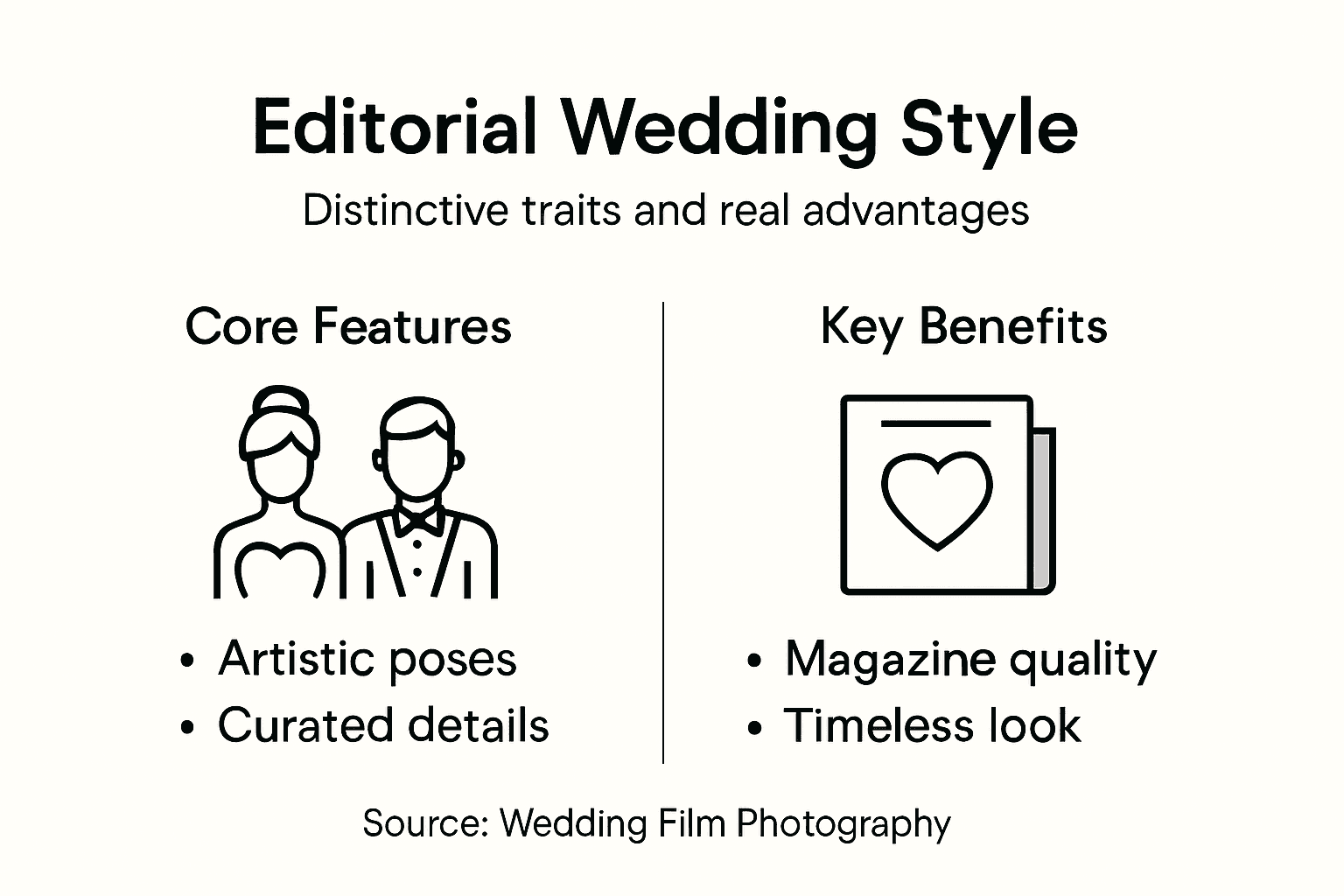 Editorial Wedding Style

Distinctive traits and real advantages

Core Features

• Artistic poses
• Curated details

Key Benefits

• Magazine quality
• Timeless look

Source: Wedding Film Photography