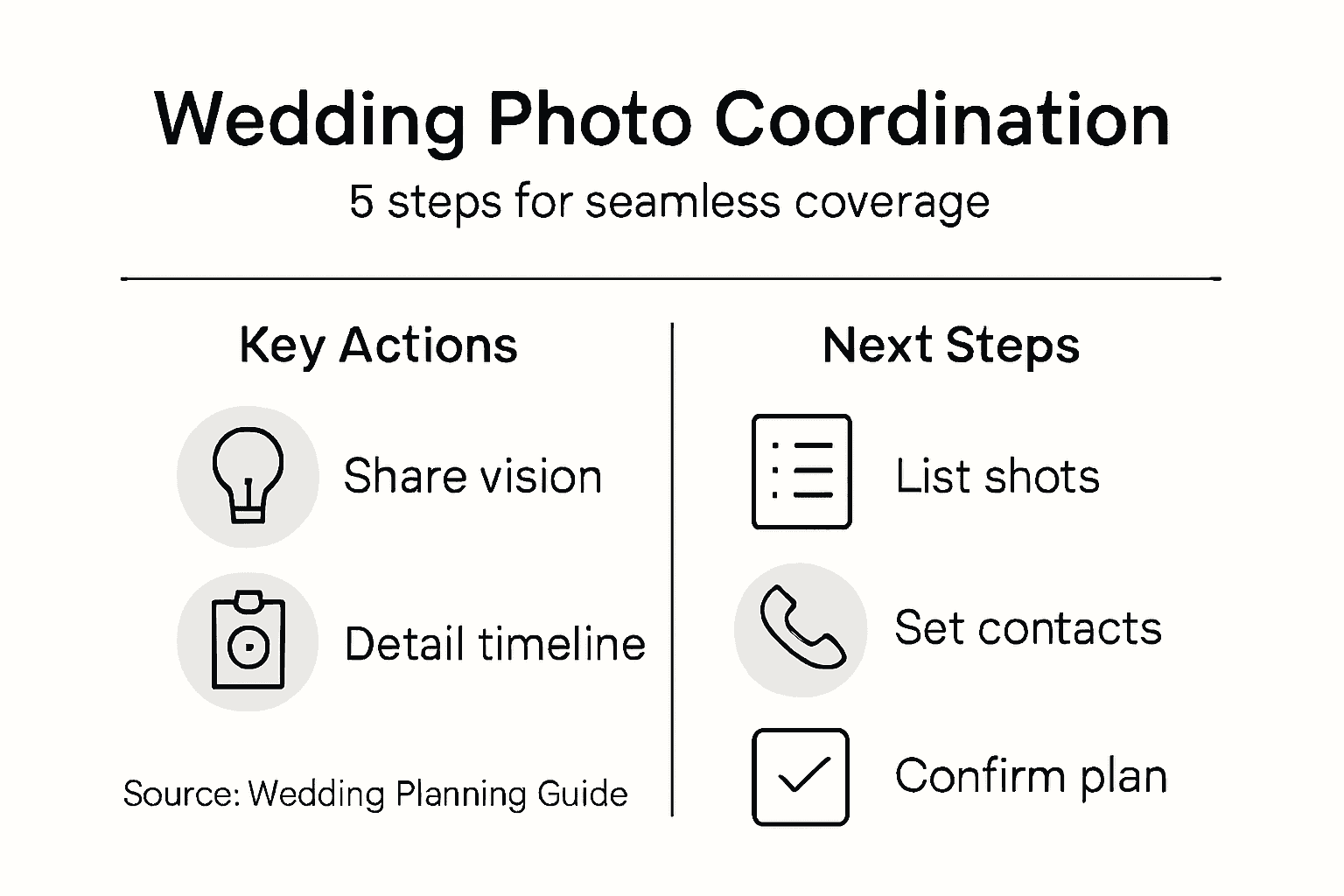 Wedding Photo Coordination

5 steps for seamless coverage

Key Actions

Share vision

Detail timeline

Source: Wedding Planning Guide

Next Steps

List shots

Set contacts

Confirm plan