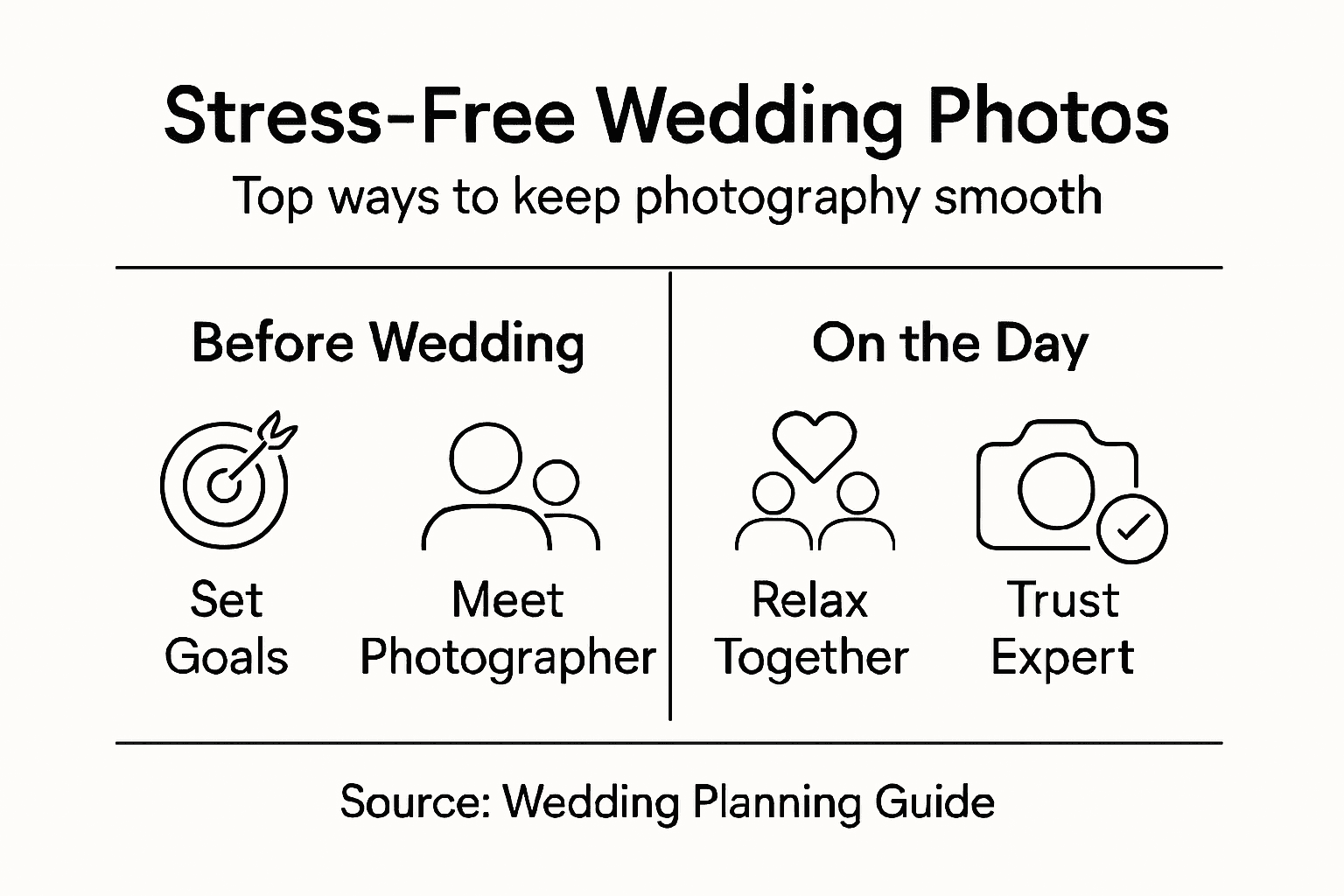 Stress-Free Wedding Photos
Top ways to keep photography smooth

Before Wedding

Set Goals

Meet Photographer

On the Day

Relax Together

Trust Expert

Source: Wedding Planning Guide