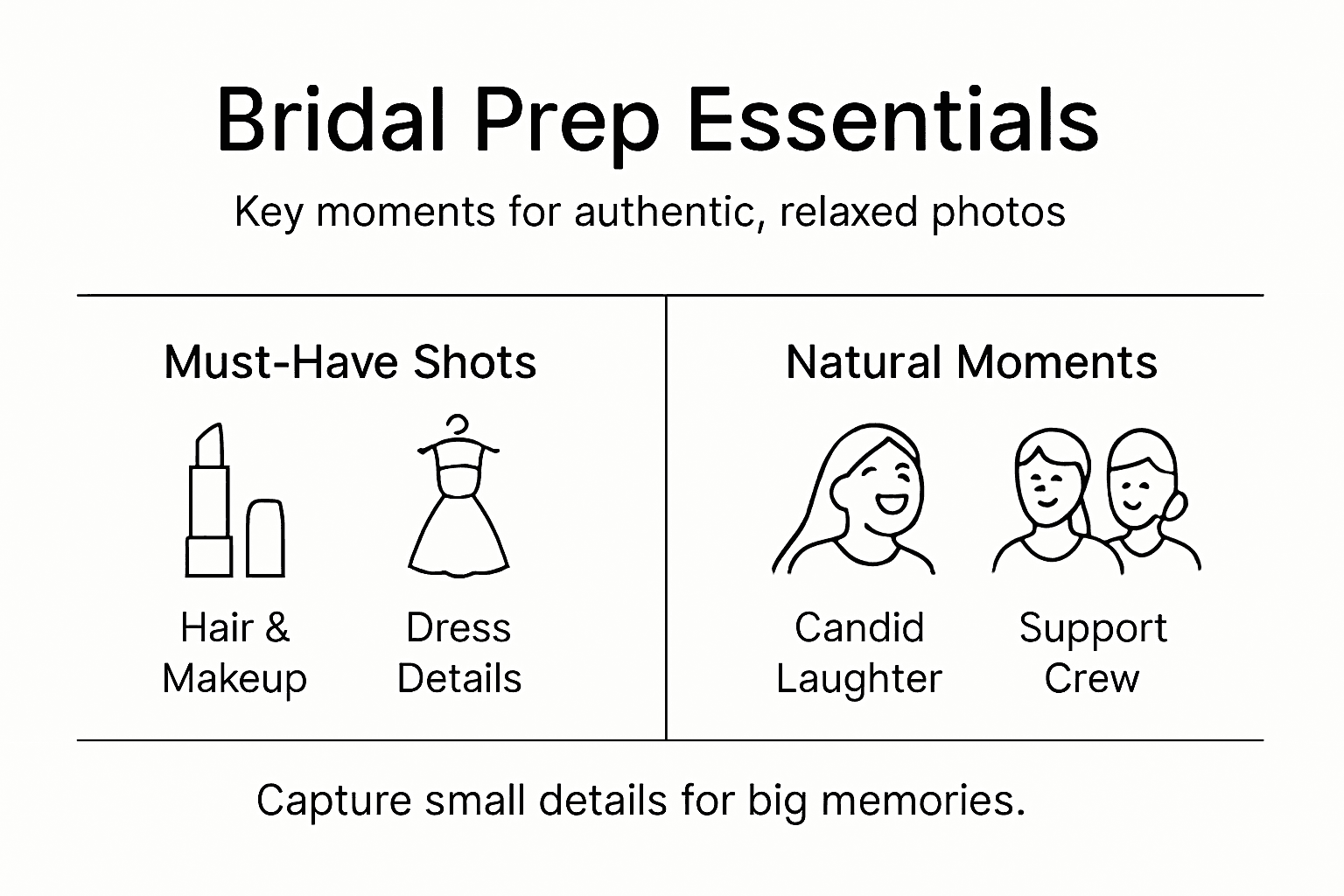 Bridal Prep Essentials

Key moments for authentic, relaxed photos

Must-Have Shots

Hair & Makeup

Dress Details

Natural Moments

Candid Laughter

Support Crew

Capture small details for big memories.