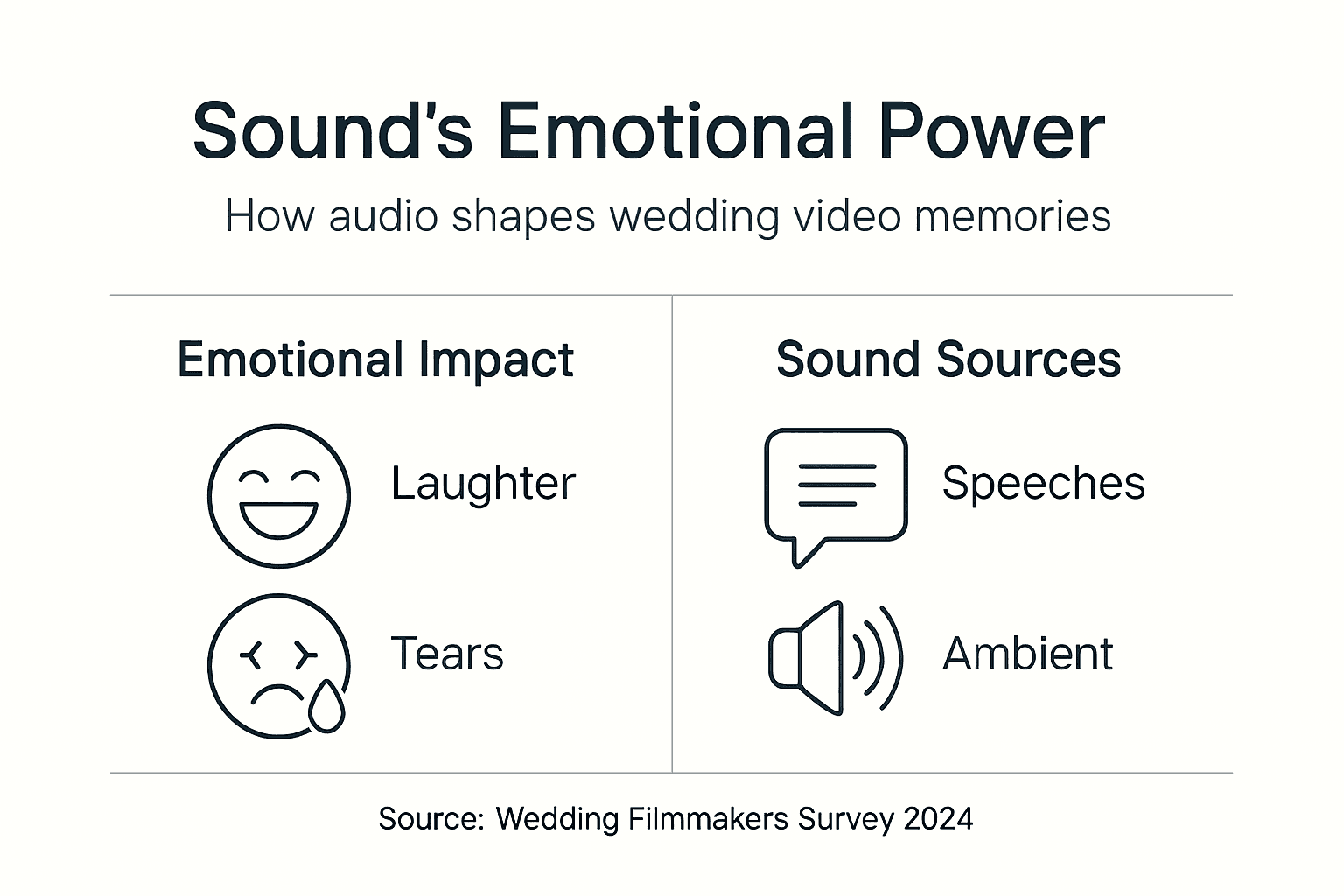 Sound's Emotional Power

How audio shapes wedding video memories

Emotional Impact

Laughter

Tears

Sound Sources

Speeches

Ambient

Source: Wedding Filmmakers Survey 2024