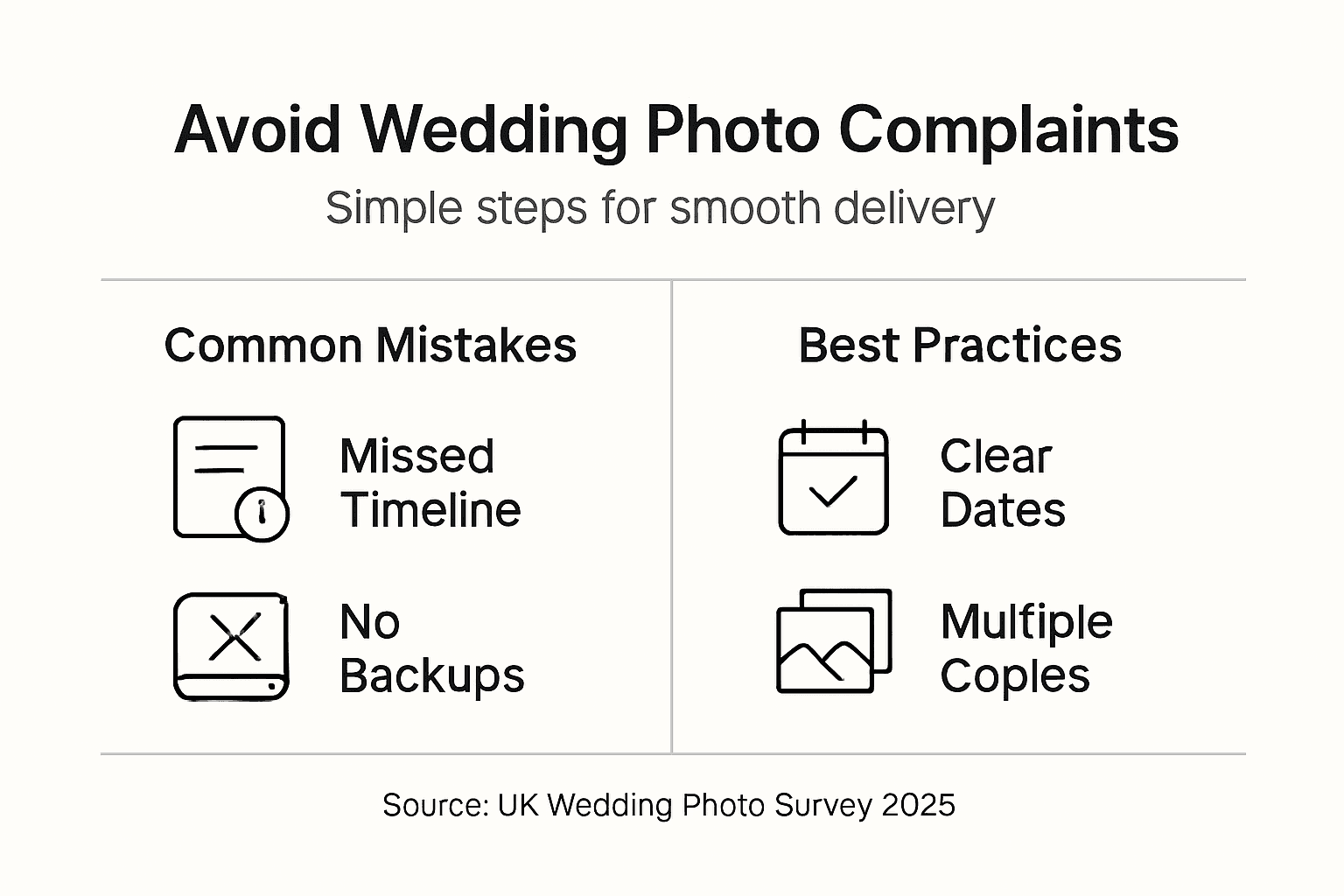 Avoid Wedding Photo Complaints

Simple steps for smooth delivery

Common Mistakes

Missed Timeline

No Backups

Best Practices

Clear Dates

Mulfiple Coples

Source: UK Wedding Photo Survey 2025