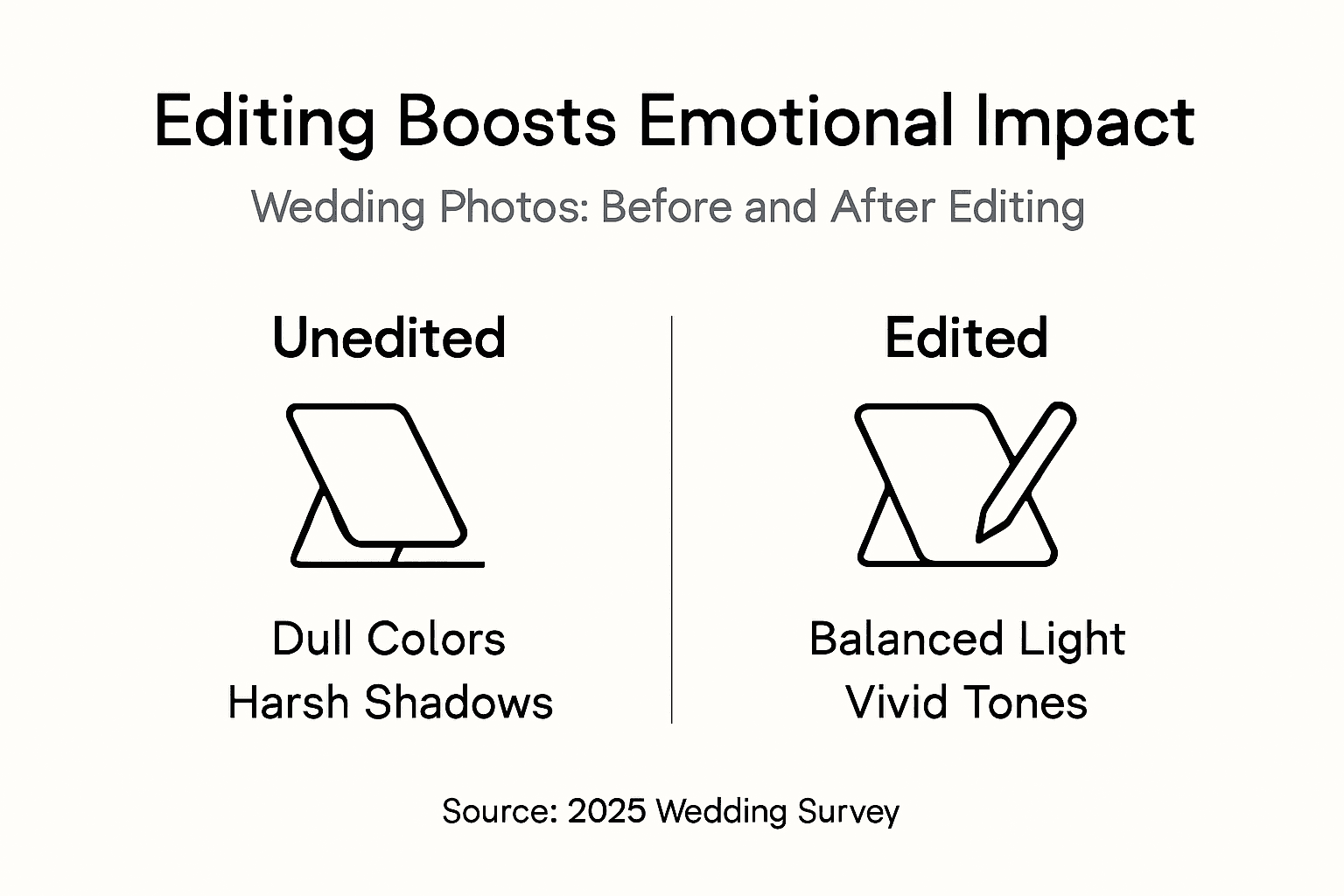 Editing Boosts Emotional Impact

Wedding Photos: Before and After Editing

Unedited

Dull Colors
Harsh Shadows

Edited

Balanced Light
Vivid Tones

Source: 2025 Wedding Survey