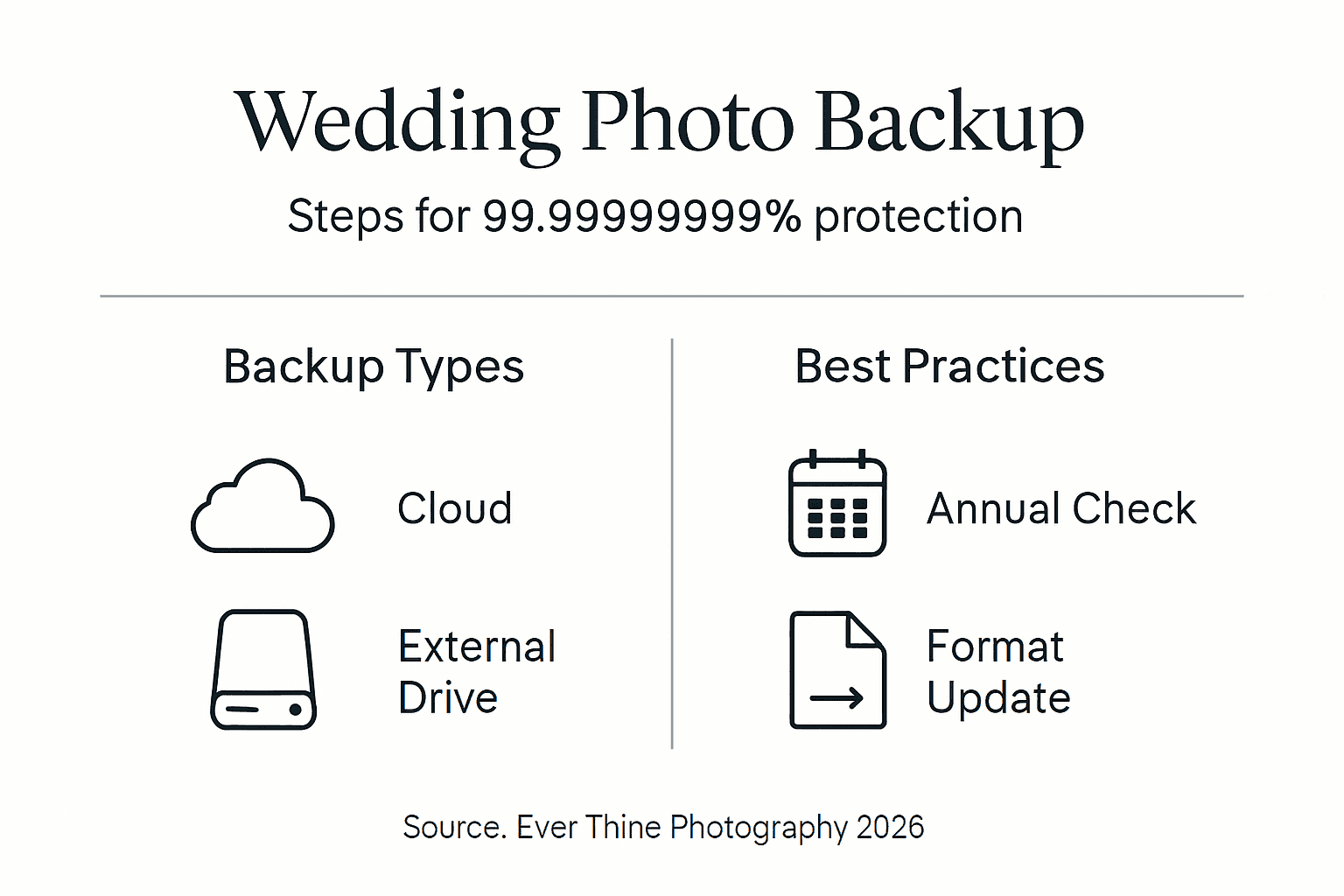 Wedding Photo Backup

Steps for 99.99999999% protection

Backup Types

Cloud

External Drive

Best Practices

Annual Check

Format Update

Source. Ever Thine Photography 2026