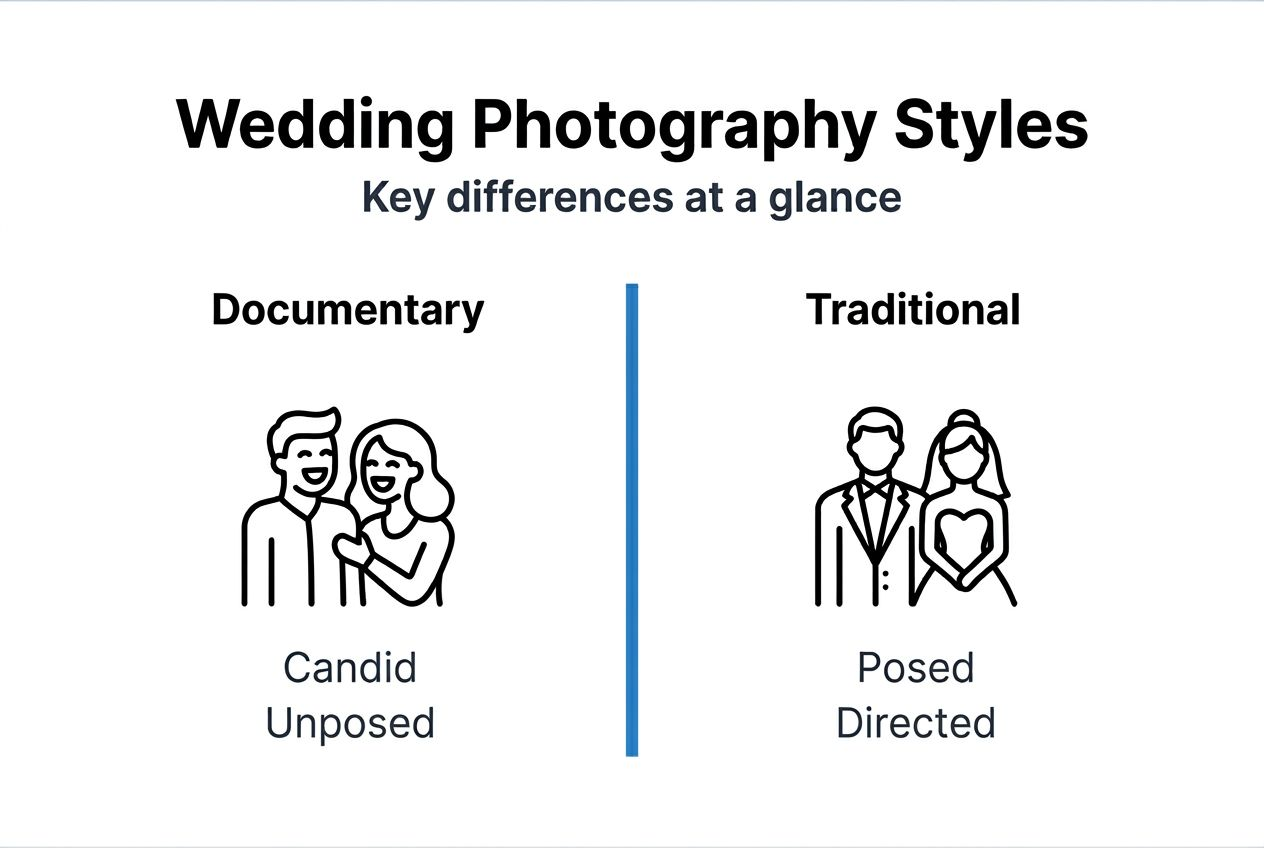 Wedding Photography Styles

Key differences at a glance

Documentary

Candid
Unposed

Traditional

Posed
Directed