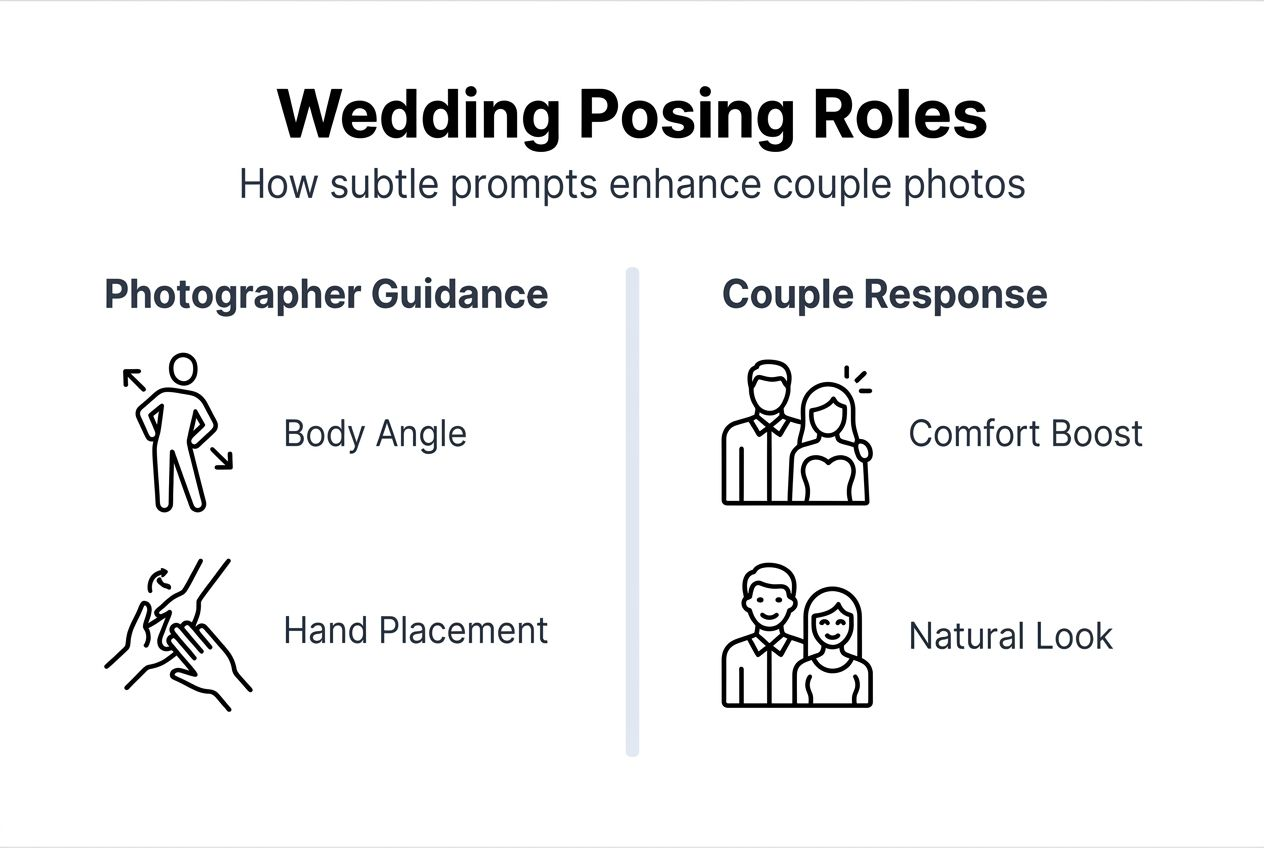 Wedding Posing Roles

How subtle prompts enhance couple photos

Photographer Guidance

Body Angle

Hand Placement

Couple Response

Comfort Boost

Natural Look