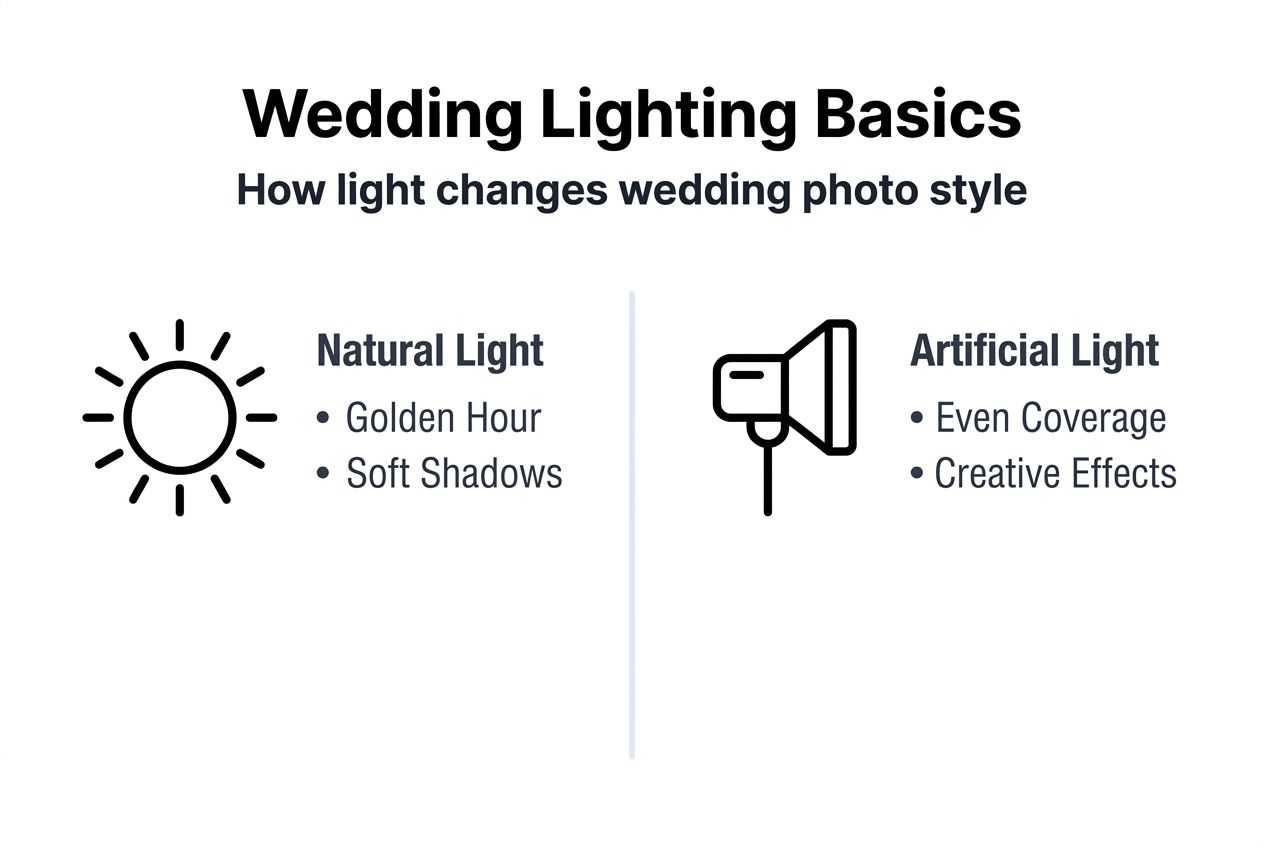 Wedding Lighting Basics

How light changes wedding photo style

Natural Light

• Golden Hour
• Soft Shadows

Artificial Light

• Even Coverage
• Creative Effects