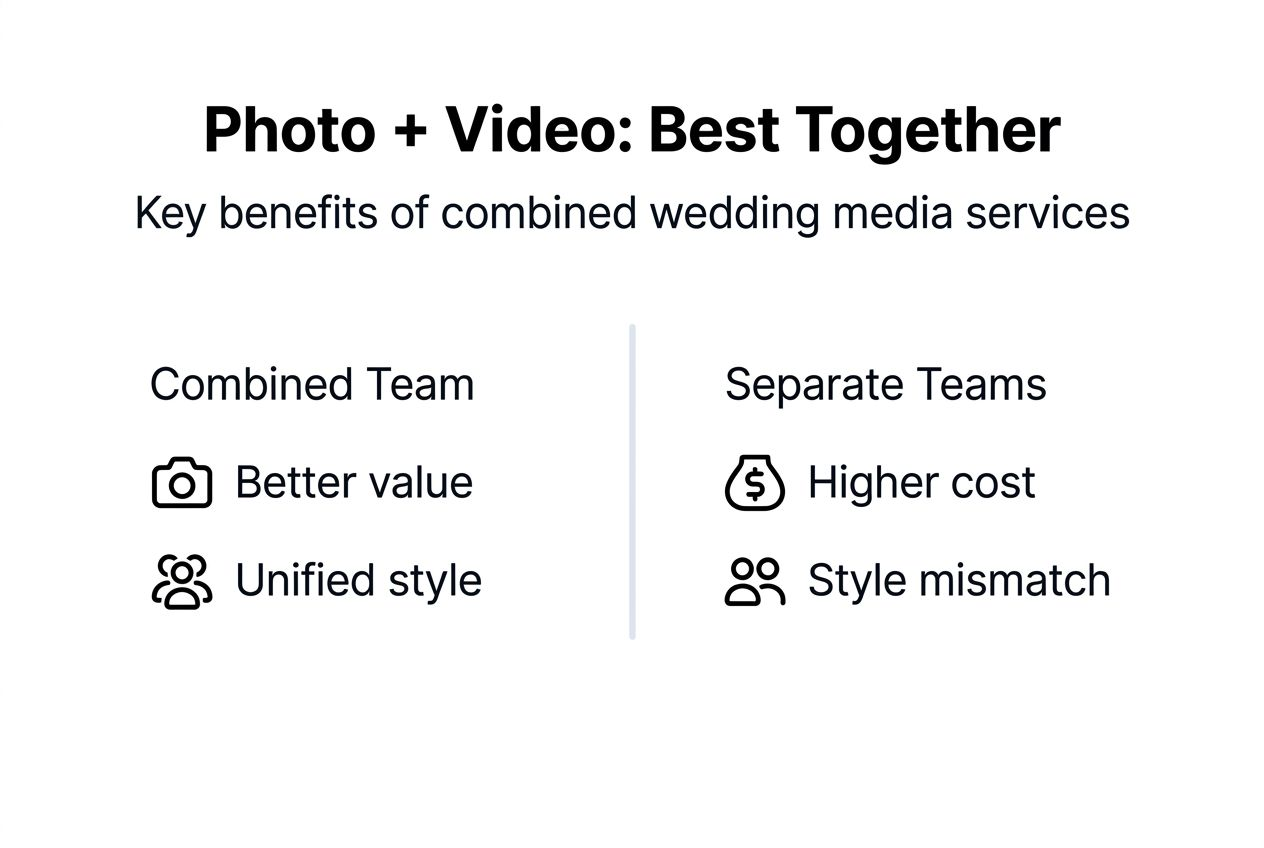 Photo + Video: Best Together

Key benefits of combined wedding media services

Combined Team

Better value

Unified style

Separate Teams

Higher cost

Style mismatch