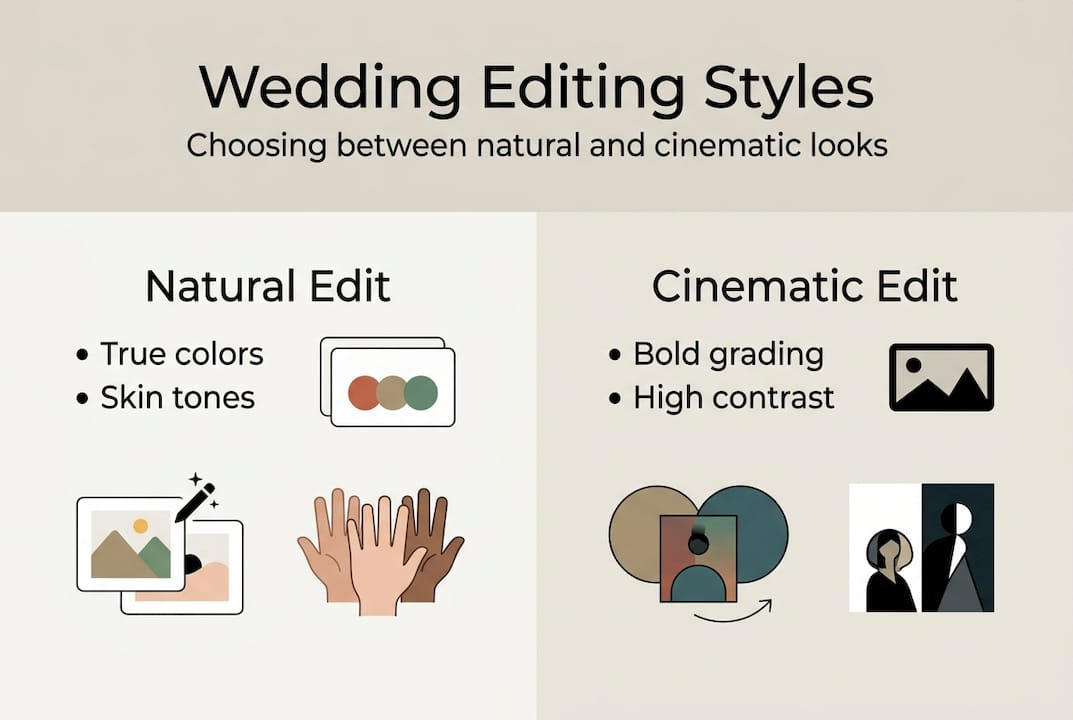 Wedding Editing Styles
Choosing between natural and cinematic looks

Natural Edit
• True colors
• Skin tones

Cinematic Edit
• Bold grading
• High contrast