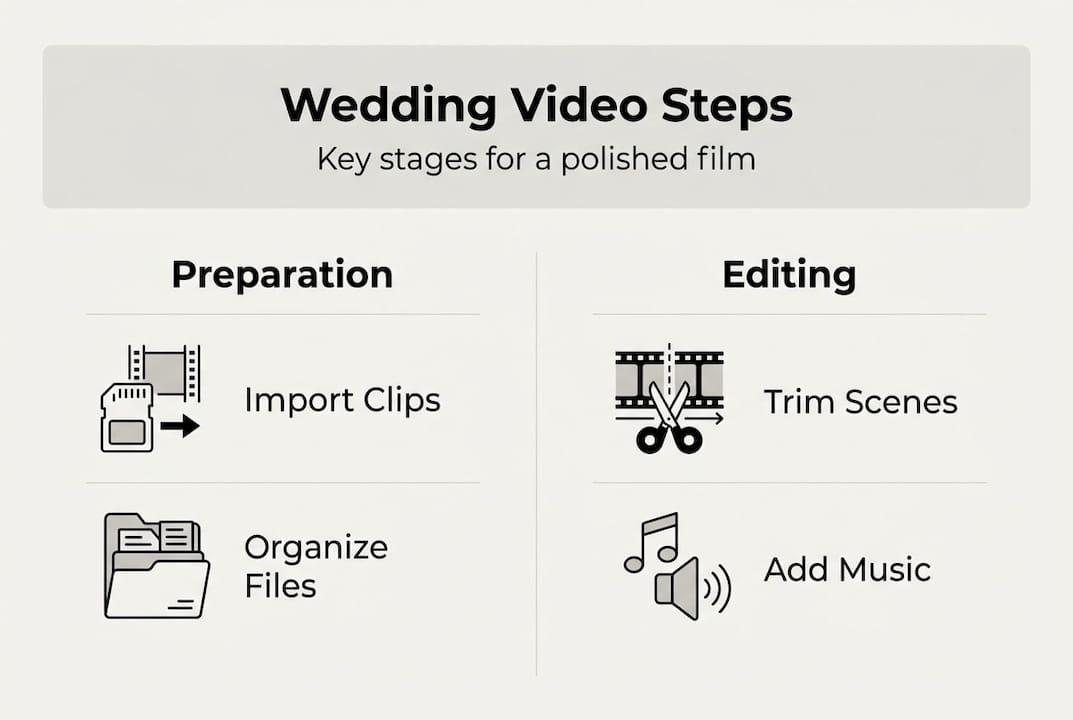 Wedding Video Steps
Key stages for a polished film

Preparation

Import Clips

Organize Files

Editing

Trim Scenes

Add Music