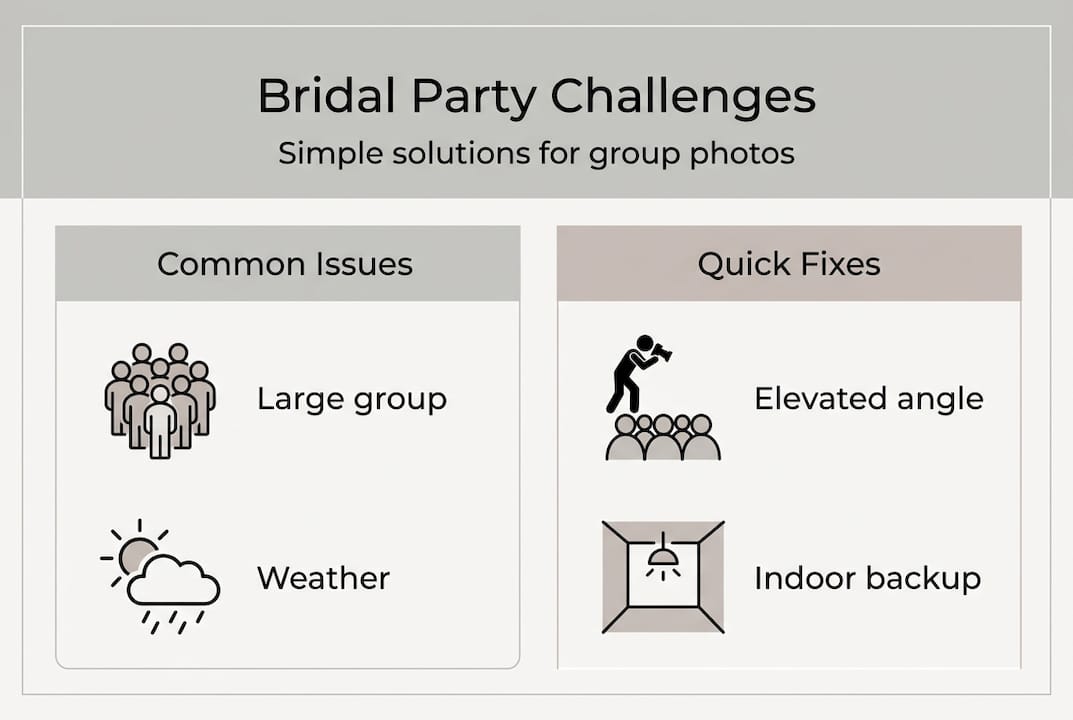 Bridal Party Challenges

Simple solutions for group photos

Common Issues

Large group

Weather

Quick Fixes

Elevated angle

Indoor backup